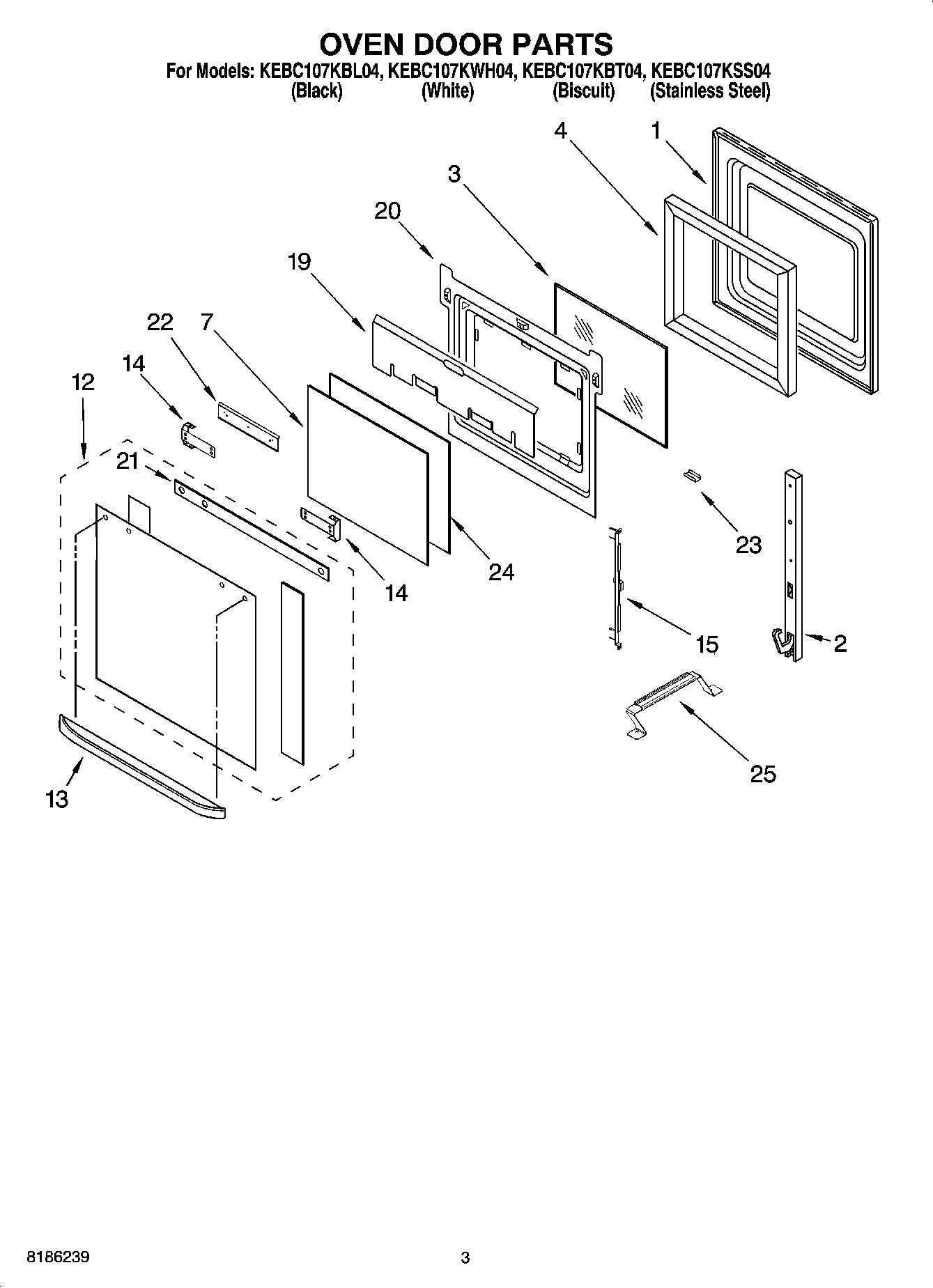 OVEN DOOR PARTS

For Models: KEBC107KBL04, KEBC107KWH04, KEBC107KBT04, KEBC107KSS04
(Black) (White) (Biscuit) (Stainless Steel)

4
1
3
20
19
22
7
14
12
21
14
24
23
15
2
25
13

8186239
3