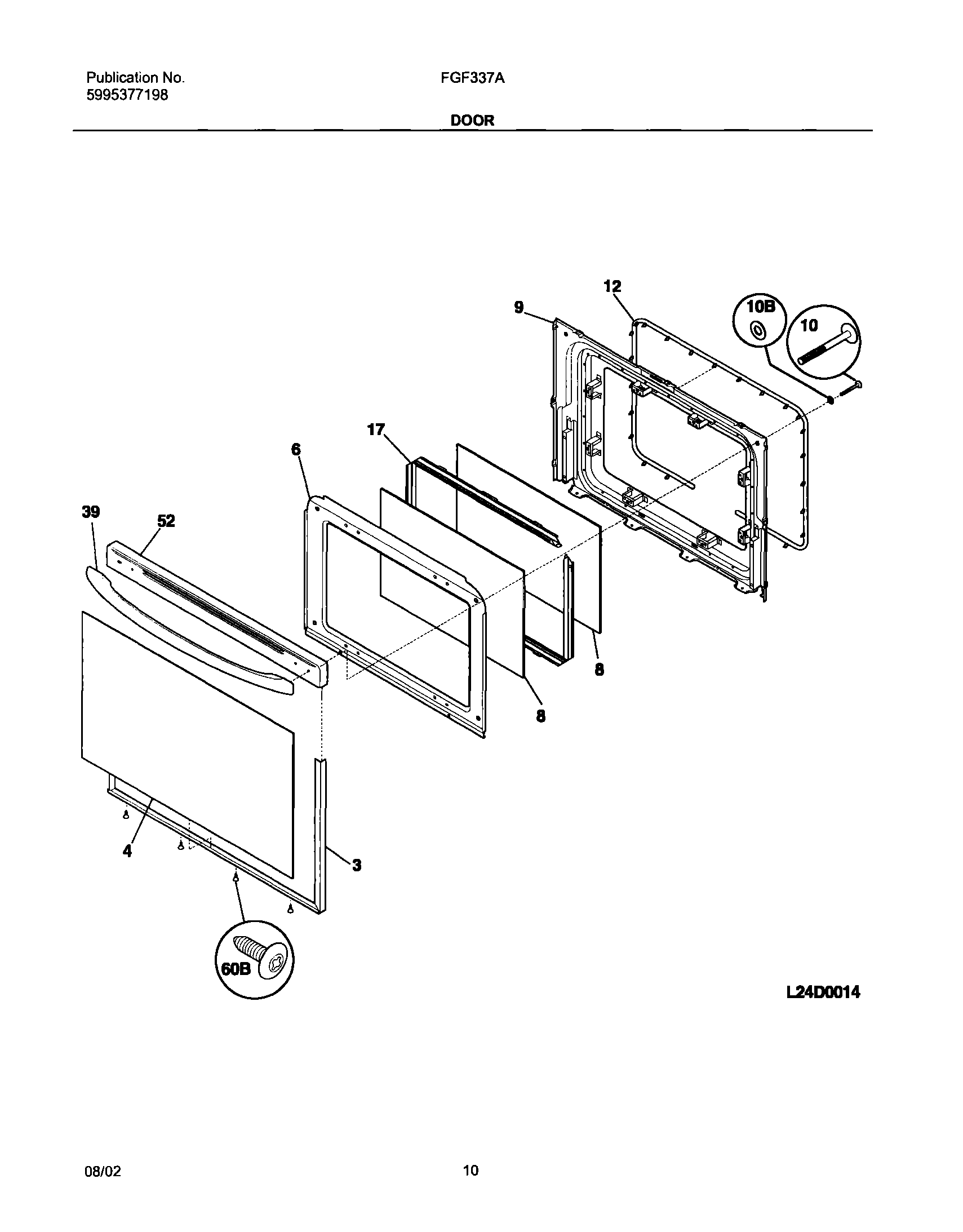 Publication No.
5995377198

FGF337A

DOOR

12
9
10B
10
17
6
39
52
8
8
4
3
60B

L24D0014

08/02

10