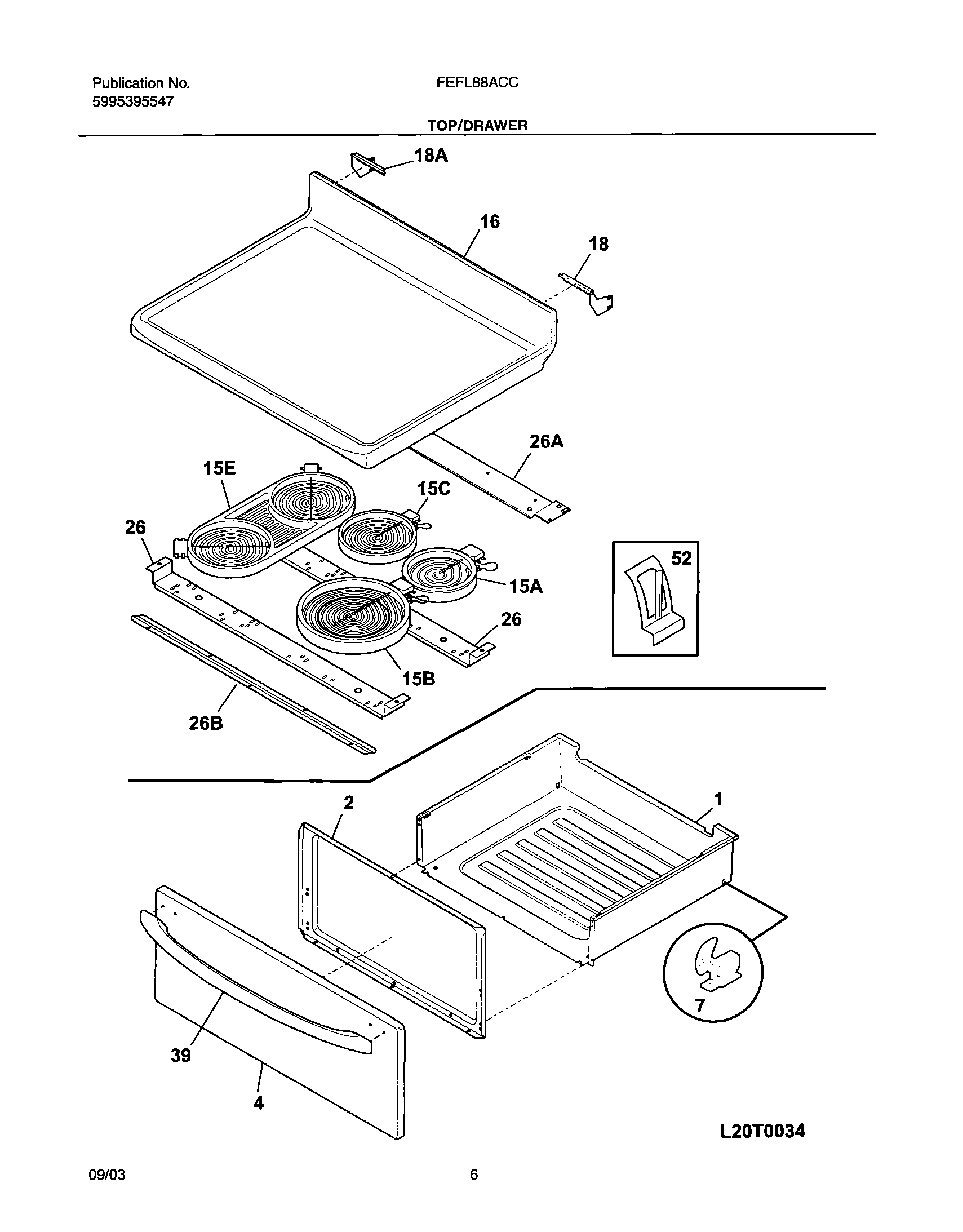 Publication No.
5995395547

FEFL88ACC

TOP/DRAWER

18A
16
18
26A
15E
15C
26
52
15A
26
15B
26B
2
1
7
39
4
L20T0034

09/03

6