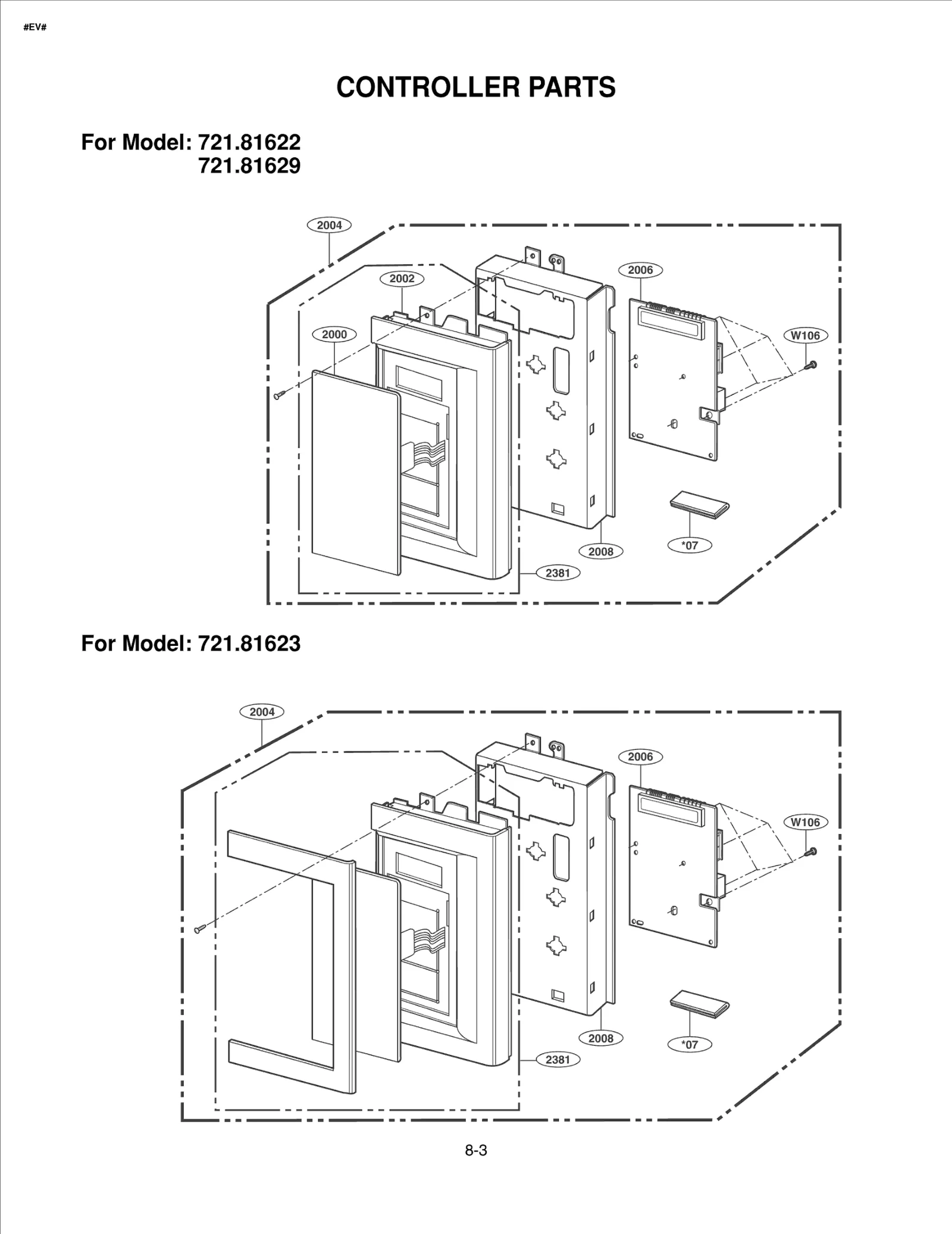 #EV#

CONTROLLER PARTS

For Model: 721.81622
721.81629

2004
2002
2000
2006
W106
2008
*07
2381

For Model: 721.81623

2004
2006
W106
2008
*07
2381

8-3