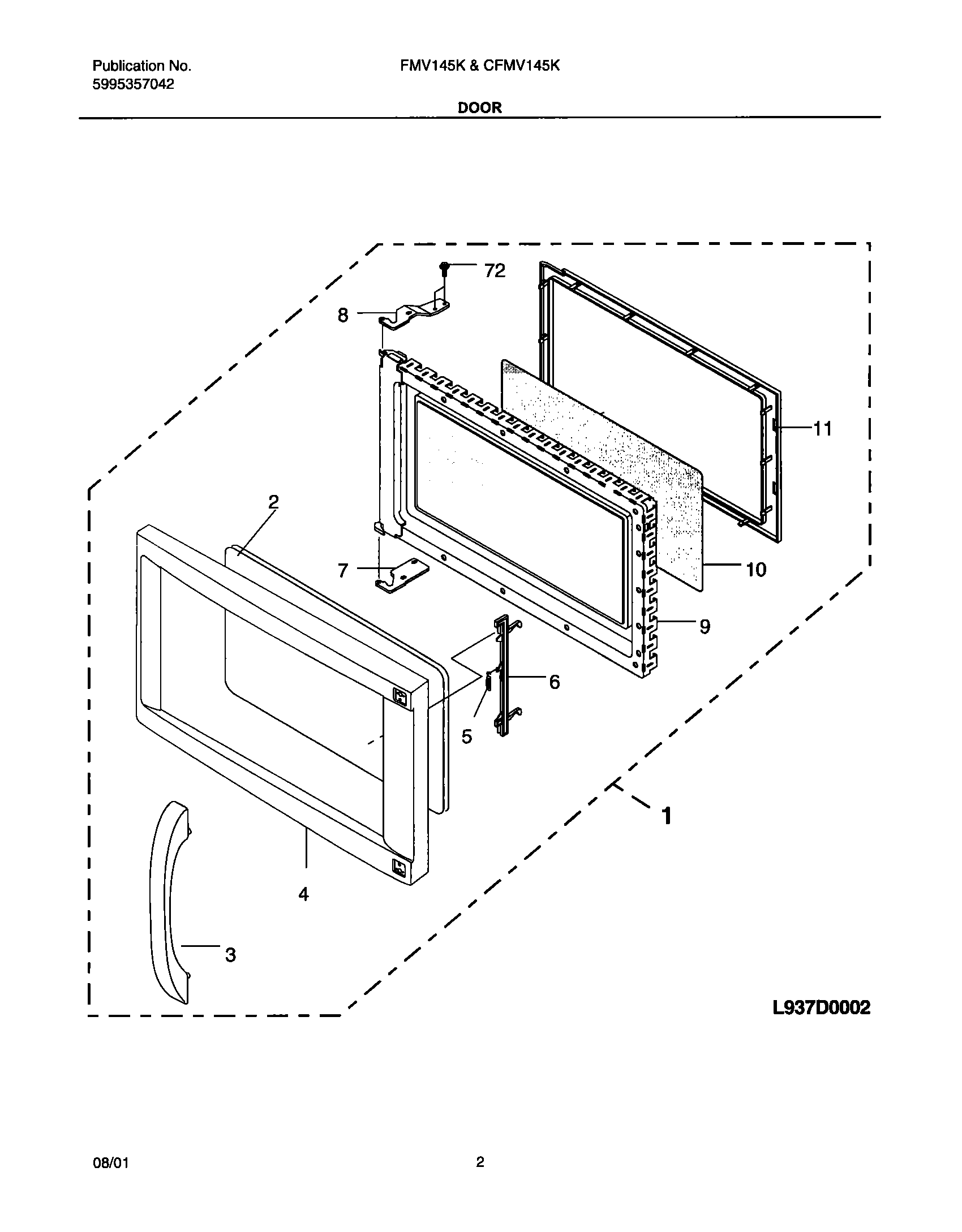 Publication No.
5995357042

FMV145K & CFMV145K

DOOR

72
8
11
2
7
10
9
6
5
1
4
3

L937D0002

08/01

2