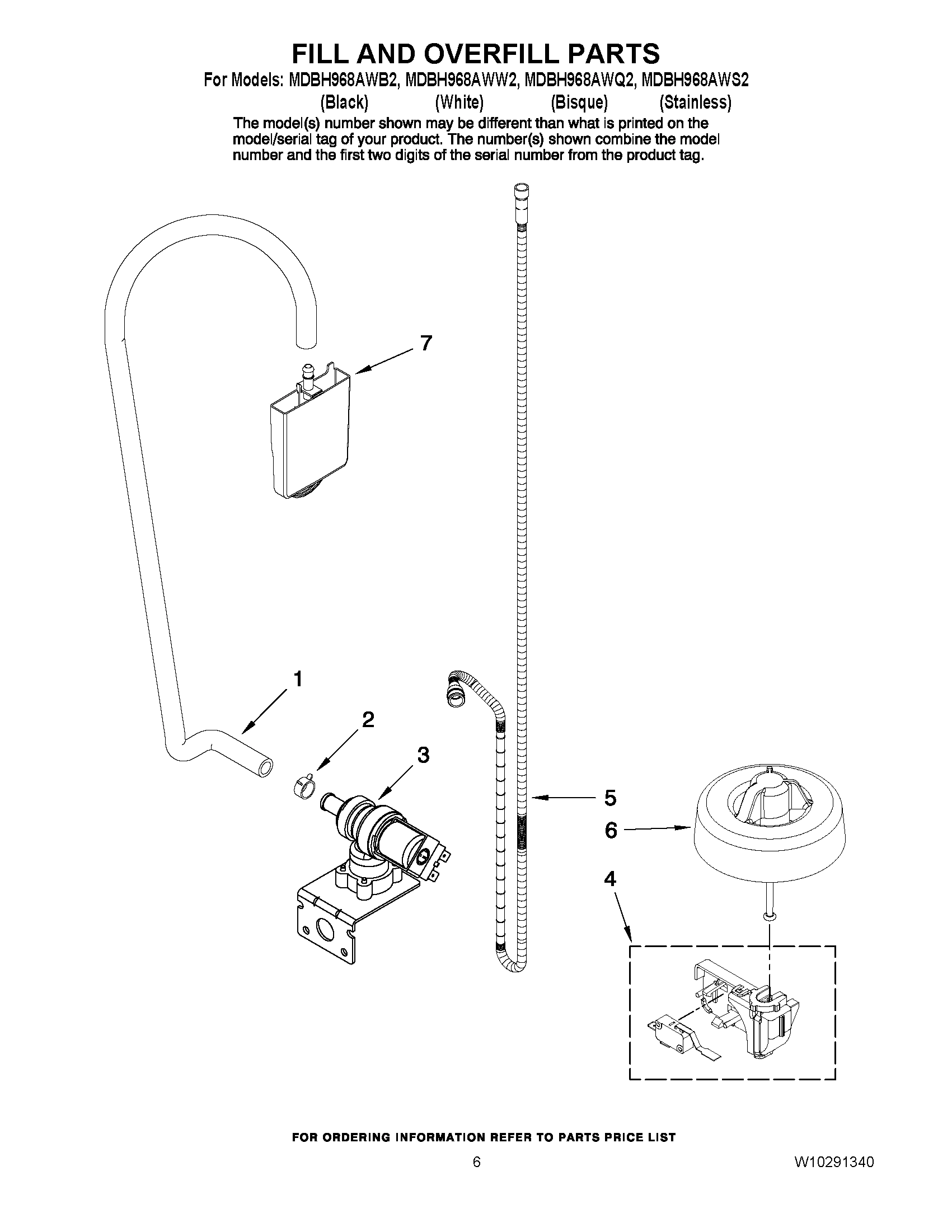 FILL AND OVERFILL PARTS

For Models: MDBH968AWB2, MDBH968AWW2, MDBH968AWQ2, MDBH968AWS2
(Black) (White) (Bisque) (Stainless)

The model(s) number shown may be different than what is printed on the model/serial tag of your product. The number(s) shown combine the model number and the first two digits of the serial number from the product tag.

7

1

2

3

5

6

4

FOR ORDERING INFORMATION REFER TO PARTS PRICE LIST

6

W10291340