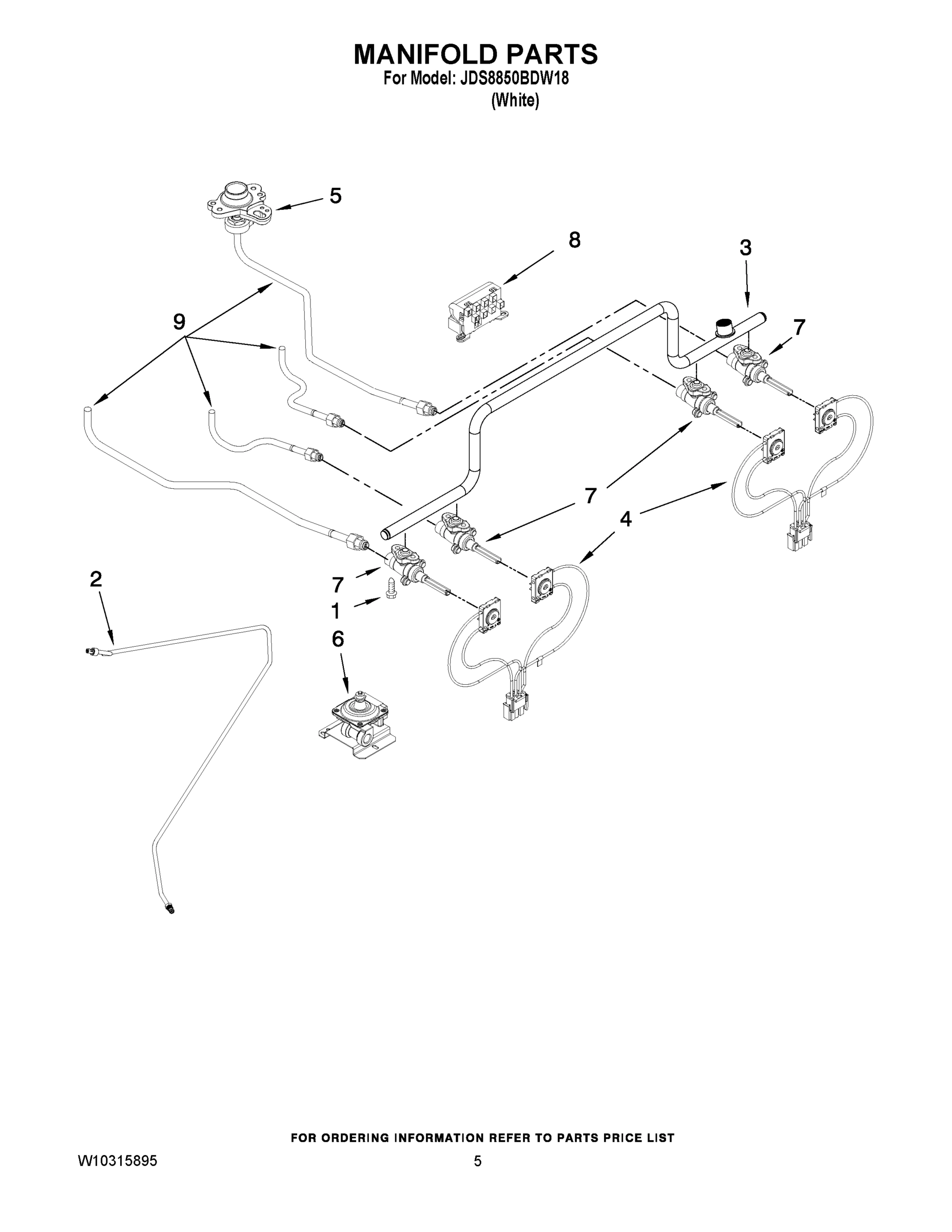 MANIFOLD PARTS
For Model: JDS8850BDW18
(White)

5

8

3

9

7

7

4

2

7

1

6

FOR ORDERING INFORMATION REFER TO PARTS PRICE LIST

W10315895

5