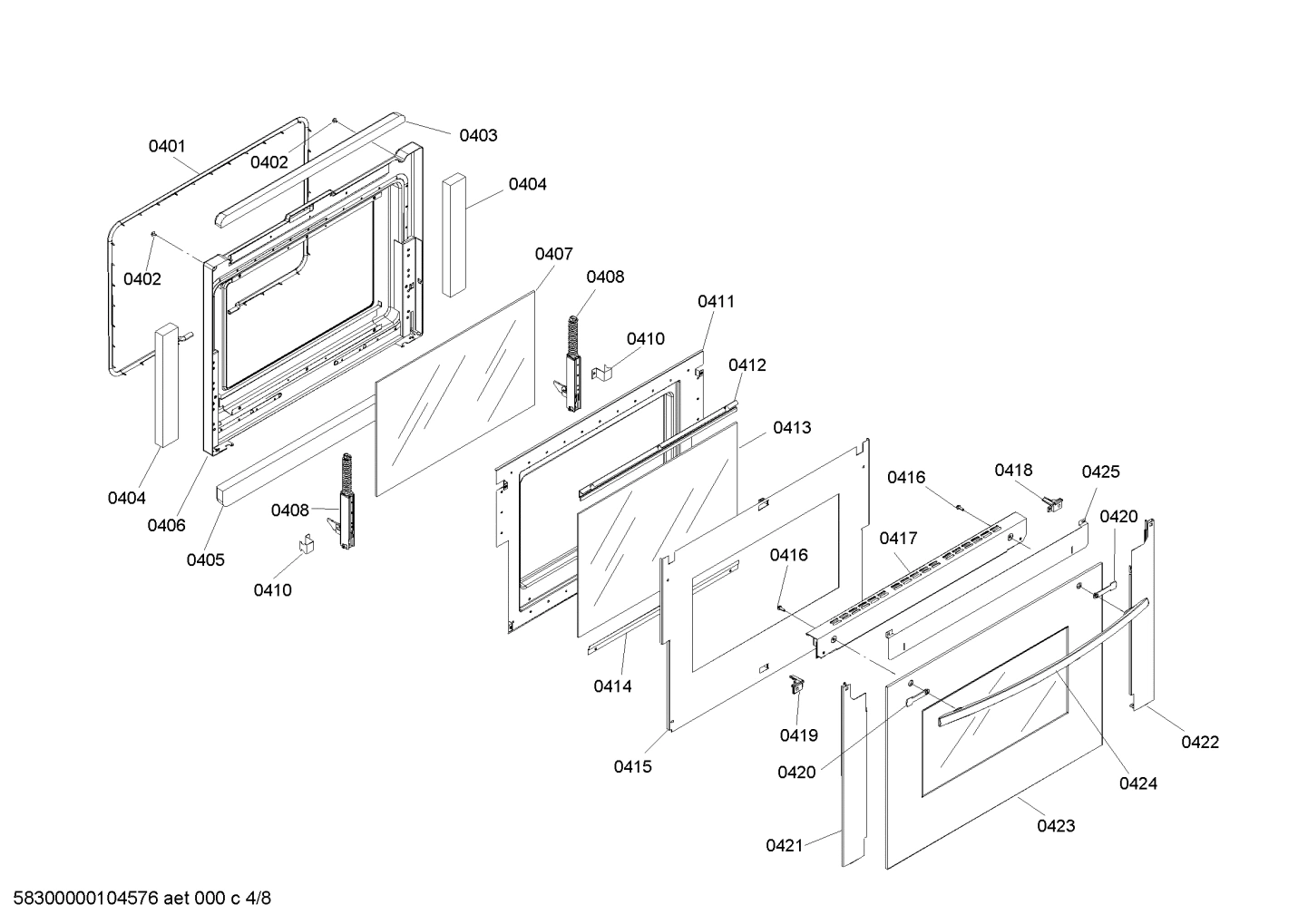 0401
0402
0403
0404
0402
0407
0408
0411
0410
0412
0413
0404
0406
0405
0408
0410
0416
0418
0425
0420
0417
0416
0414
0419
0415
0420
0422
0424
0423
0421

58300000104576 aet 000 c 4/8