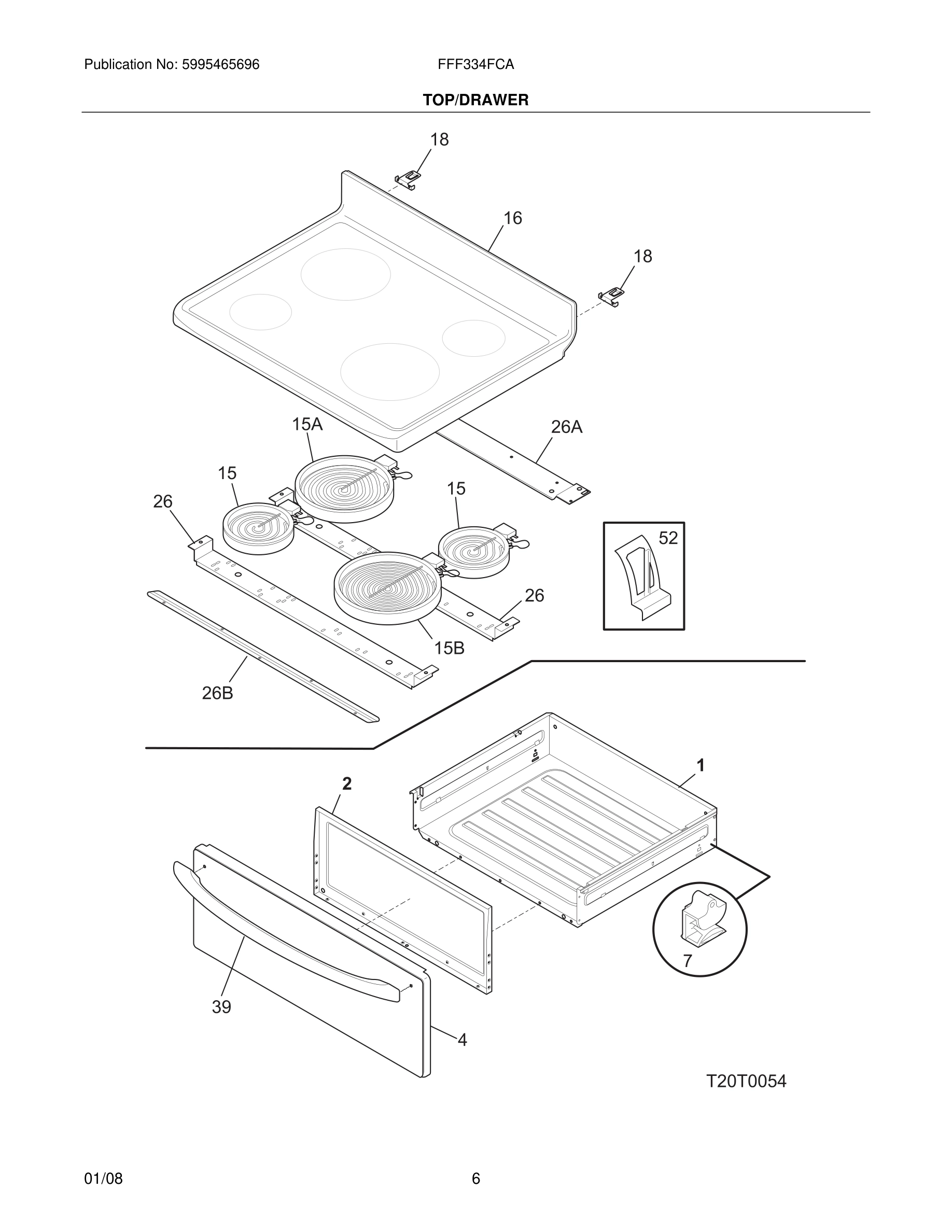 Publication No: 5995465696

FFF334FCA

TOP/DRAWER

18

16

18

15A

26A

15

15

26

52

26

15B

26B

1

2

7

39

4

T20T0054

01/08

6