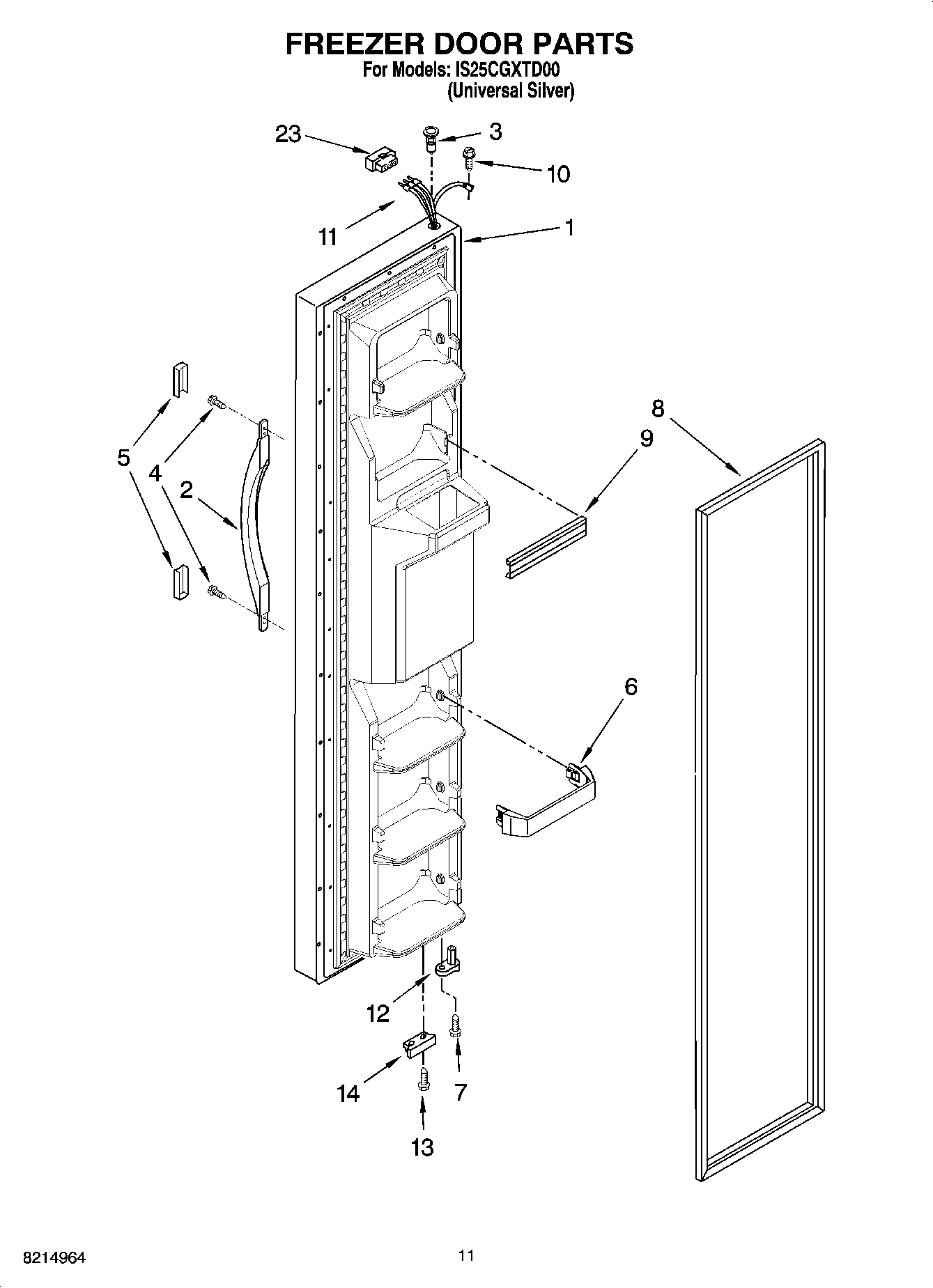 FREEZER DOOR PARTS

For Models: IS25CGXTD00
(Universal Silver)

23
3
10
11
1
5
4
2
8
9
6
12
14
7
13

8214964

11