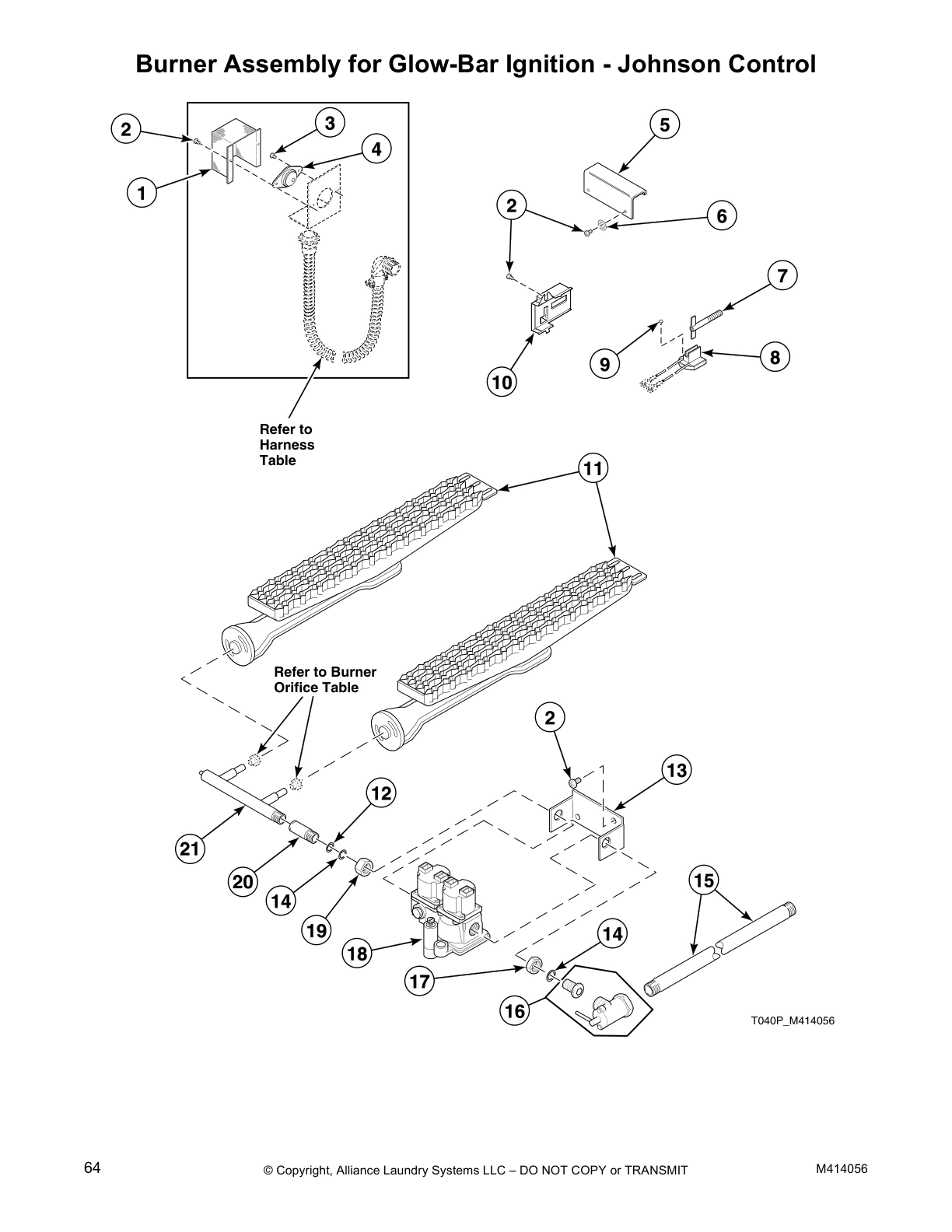 Burner Assembly for Glow-Bar Ignition - Johnson Control

2
3
4
1
5
2
6
7
10
9
8

Refer to Harness Table

11

Refer to Burner Orifice Table

2
13
12
21
20
14
19
18
15
14
17
16

T040P_M414056

64

© Copyright, Alliance Laundry Systems LLC – DO NOT COPY or TRANSMIT

M414056