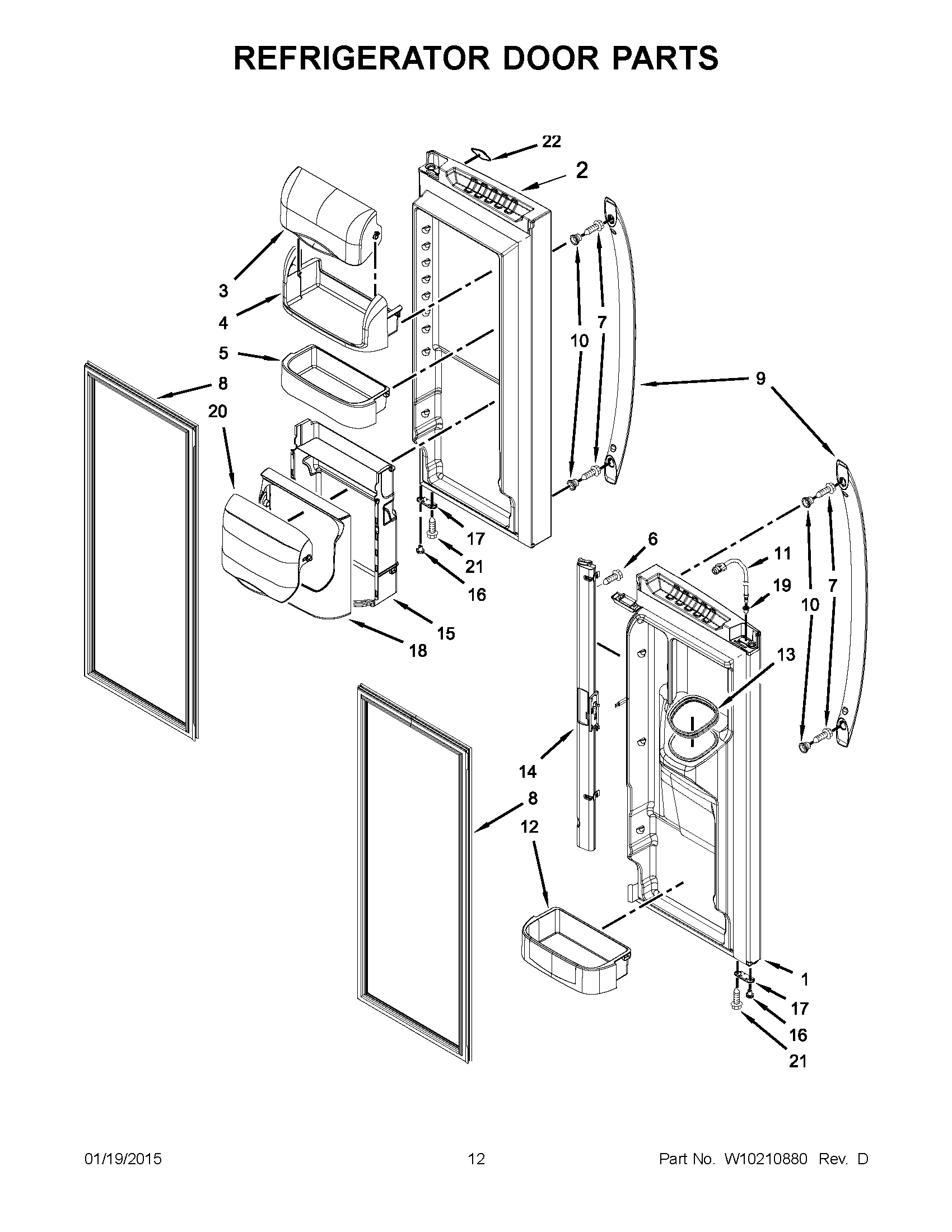 REFRIGERATOR DOOR PARTS

22
2
3
4
5
8
20
10
7
9
17
21
16
15
18
6
11
19
10
7
13
14
8
12
1
17
16
21

01/19/2015
12
Part No. W10210880 Rev. D