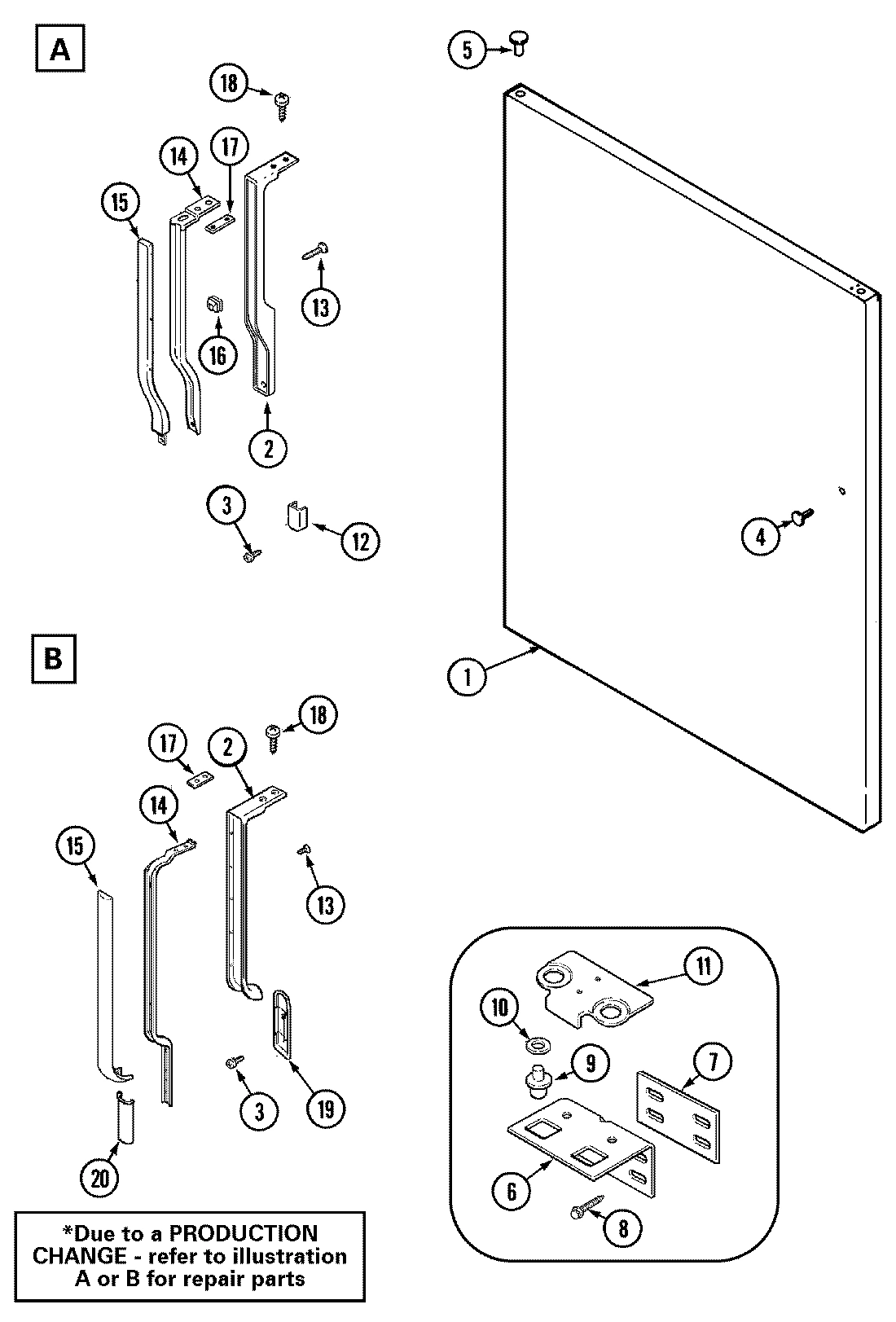 A

18

14

17

15

13

16

2

3

12

5

4

1

B

18

17

2

14

15

13

3

19

20

11

10

9

7

6

8

*Due to a PRODUCTION CHANGE - refer to illustration A or B for repair parts