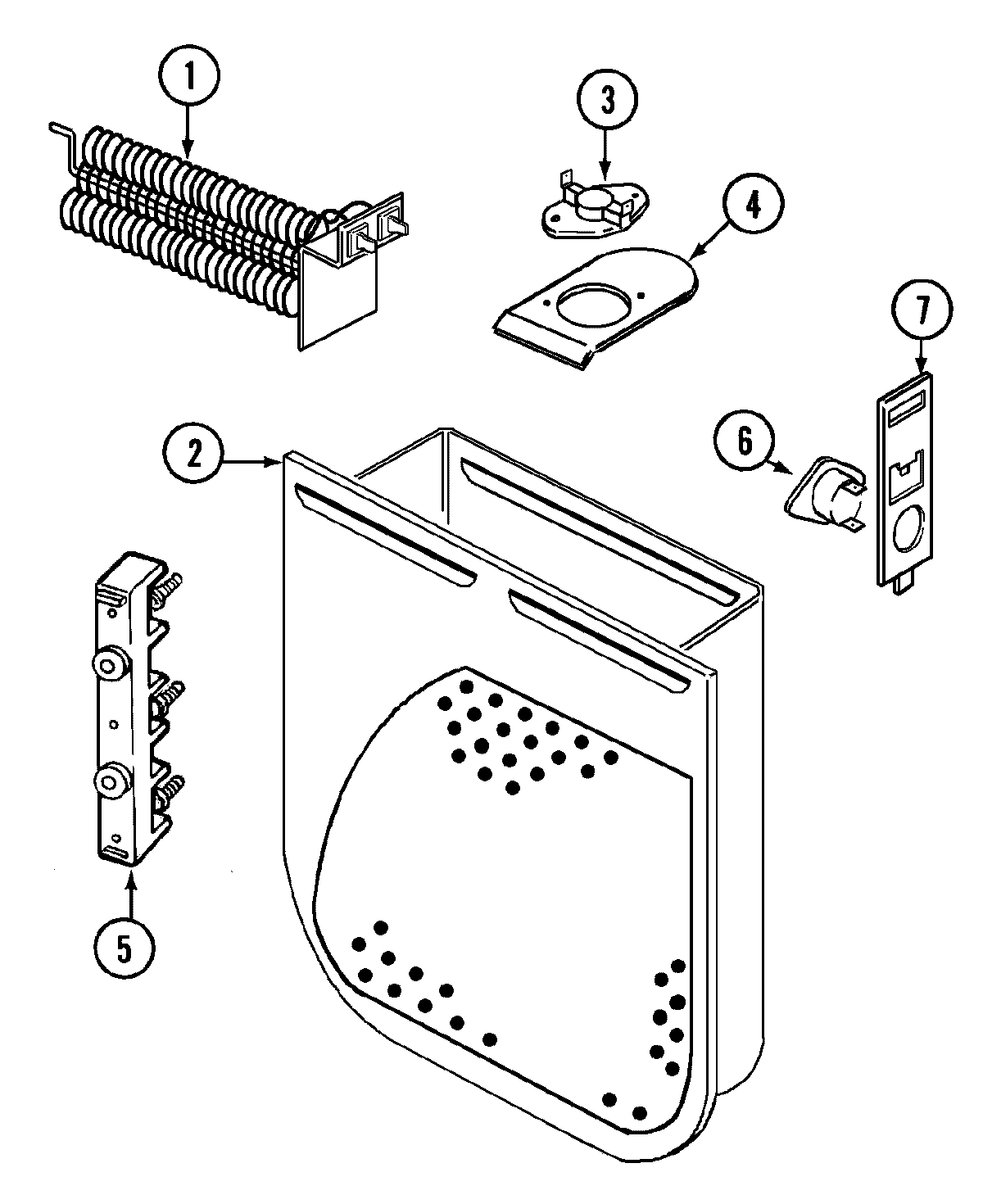 1
3
4
7
2
6
5