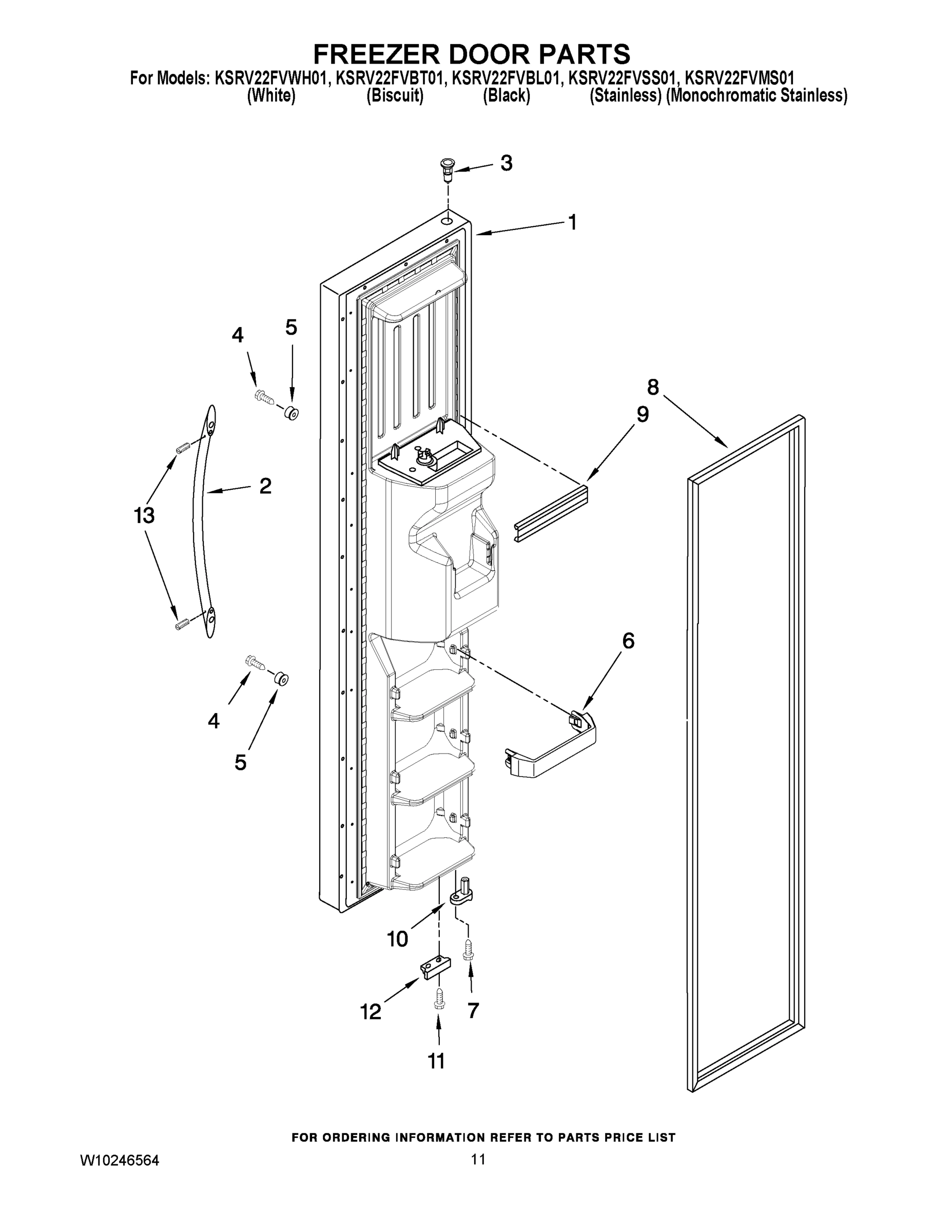 FREEZER DOOR PARTS
For Models: KSRV22FVWH01, KSRV22FVBT01, KSRV22FVBL01, KSRV22FVSS01, KSRV22FVMS01
(White) (Biscuit) (Black) (Stainless) (Monochromatic Stainless)

3
1
4
5
8
9
2
13
6
4
5
10
12
7
11

FOR ORDERING INFORMATION REFER TO PARTS PRICE LIST
W10246564
11