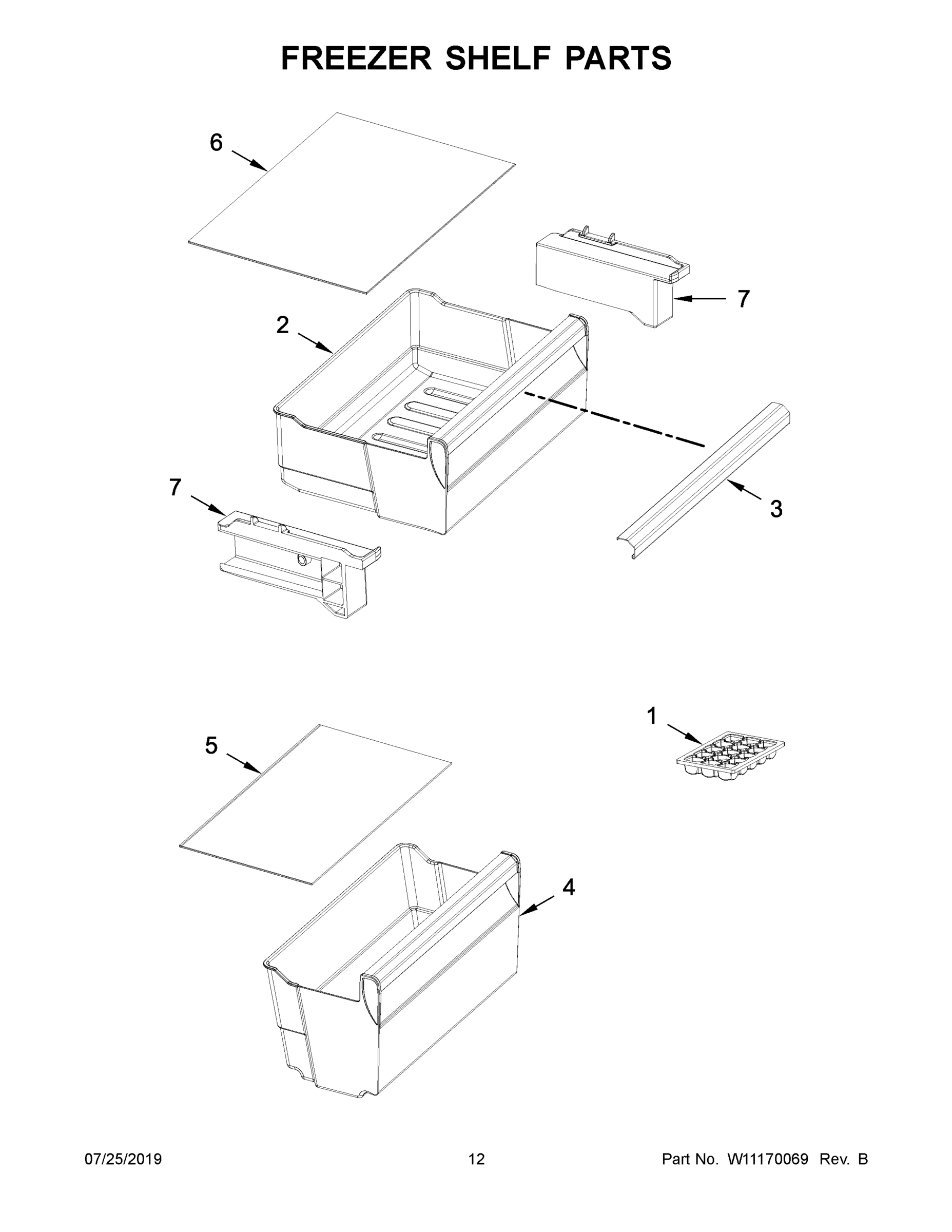 FREEZER SHELF PARTS

6

7

2

7

3

1

5

4

07/25/2019

12

Part No. W11170069 Rev. B