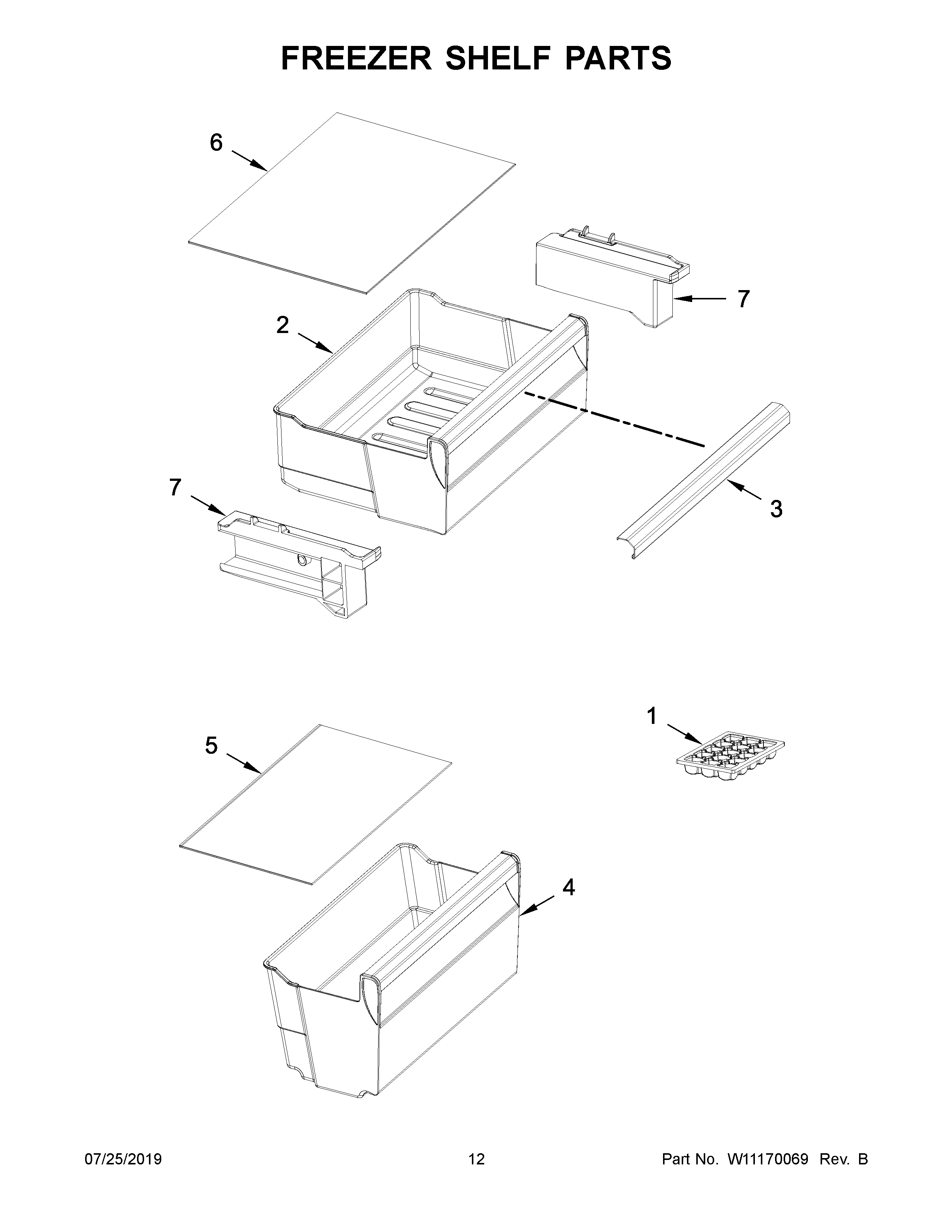 FREEZER SHELF PARTS

6

7

2

7

3

1

5

4

07/25/2019

12

Part No. W11170069 Rev. B