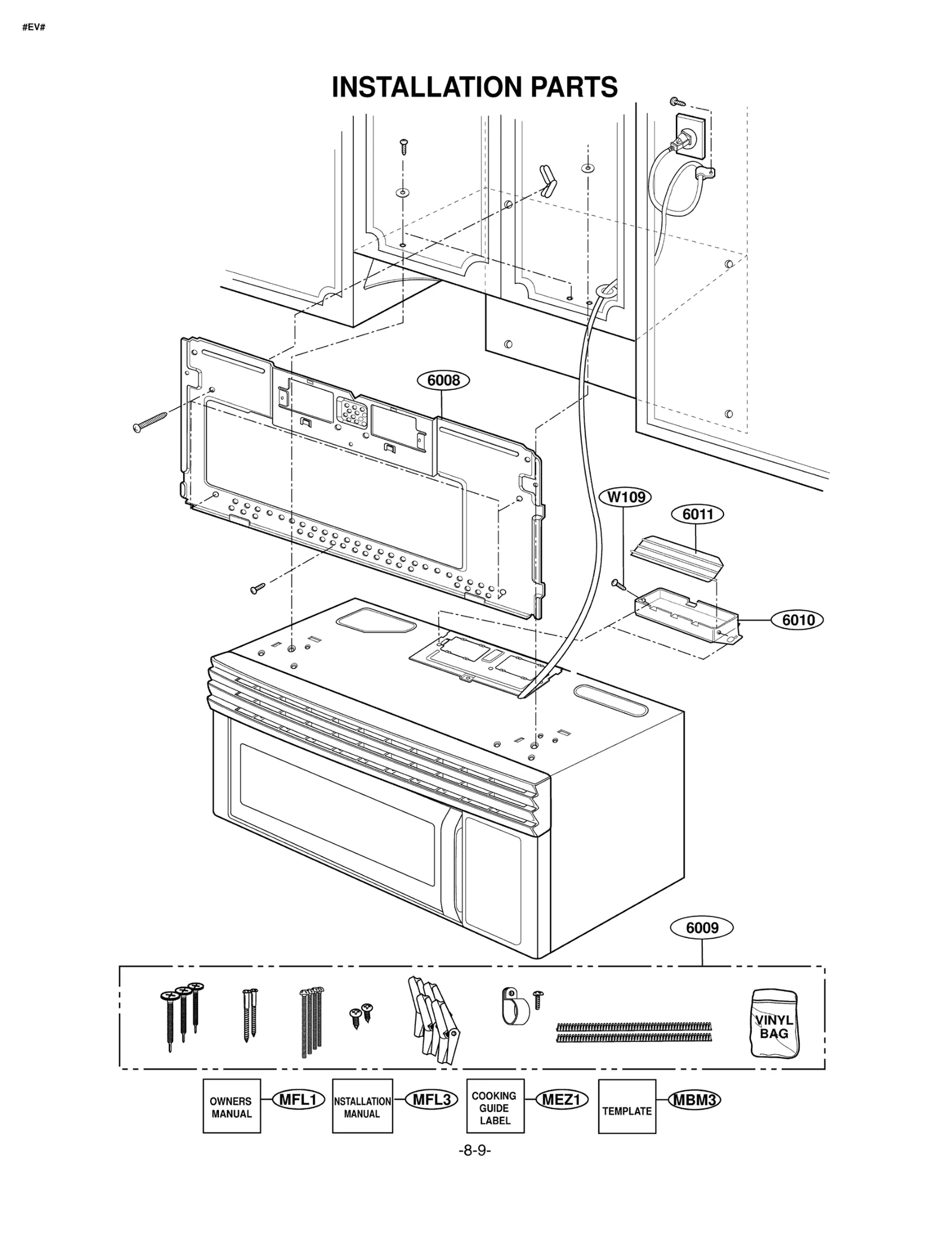 #EV#

INSTALLATION PARTS

6008

W109

6011

6010

6009

VINYL BAG

OWNERS MANUAL

MFL1

NSTALLATION MANUAL

MFL3

COOKING GUIDE LABEL

MEZ1

TEMPLATE

MBM3

-8-9-