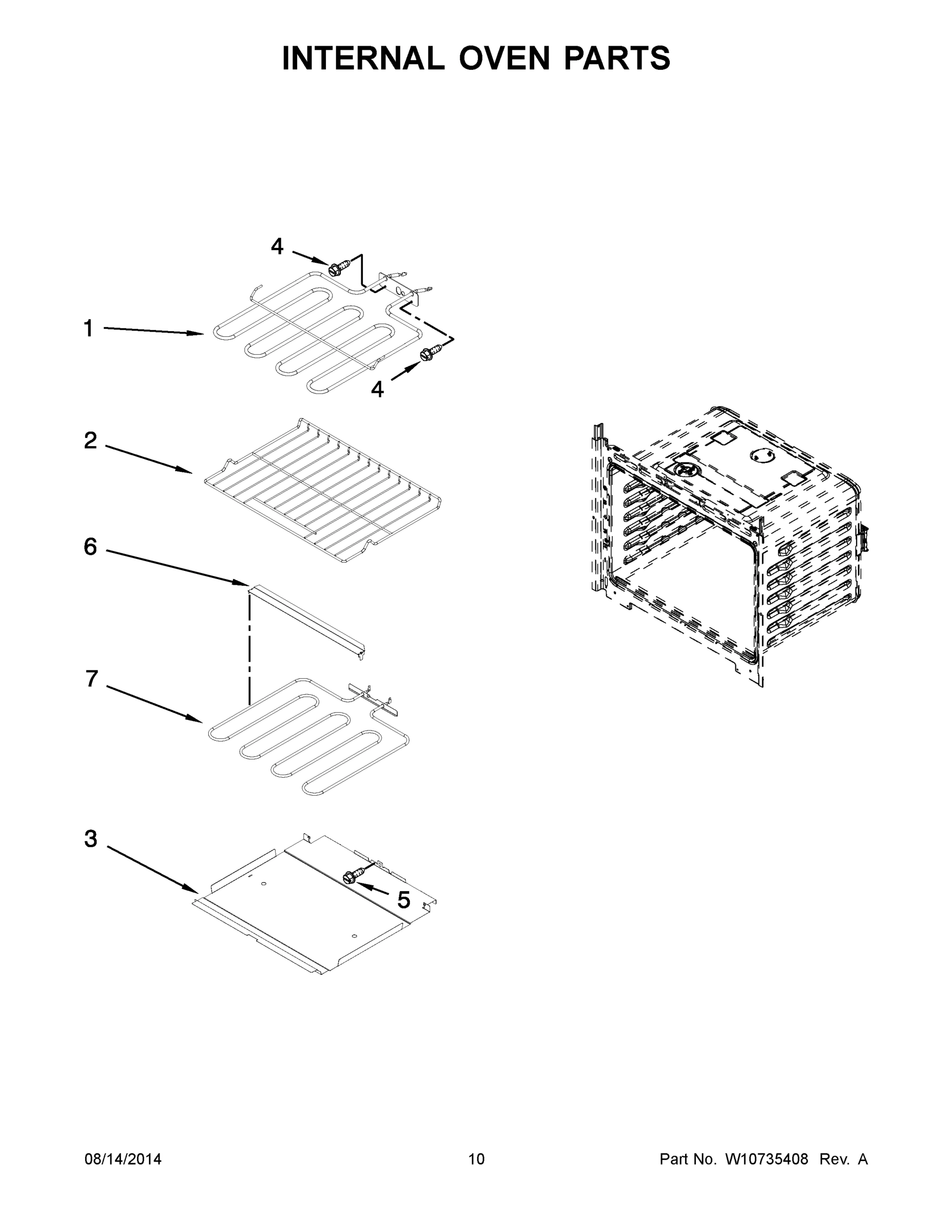 INTERNAL OVEN PARTS

4
1
4
2
6
7
3
5

08/14/2014
10
Part No. W10735408 Rev. A