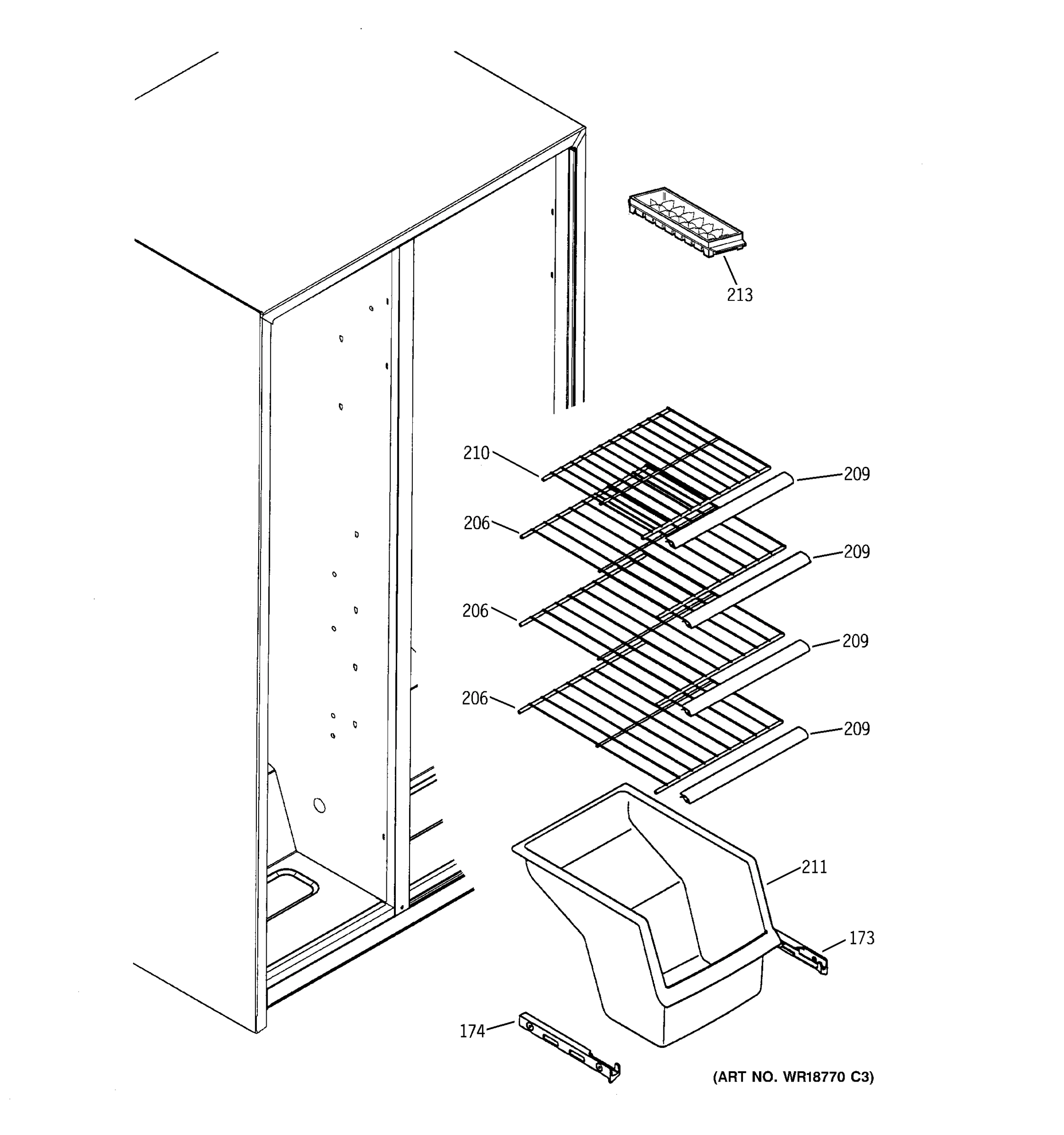 213

210

209

206

209

206

209

206

209

211

173

174

(ART NO. WR18770 C3)