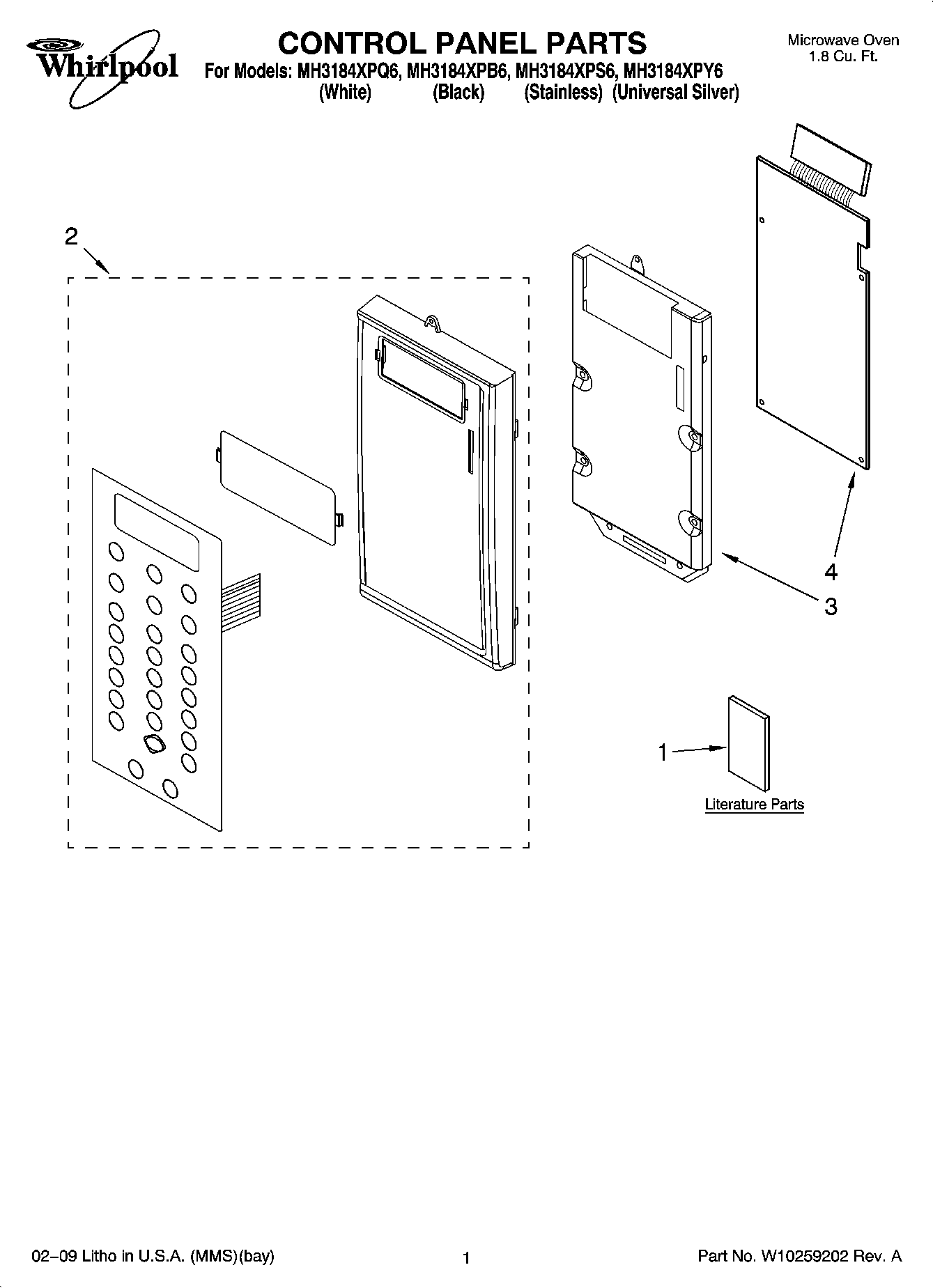 Whirlpool

CONTROL PANEL PARTS

For Models: MH3184XPQ6, MH3184XPB6, MH3184XPS6, MH3184XPY6
(White) (Black) (Stainless) (Universal Silver)

Microwave Oven
1.8 Cu. Ft.

2

4

3

1

Literature Parts

02–09 Litho in U.S.A. (MMS)(bay)

1

Part No. W10259202 Rev. A