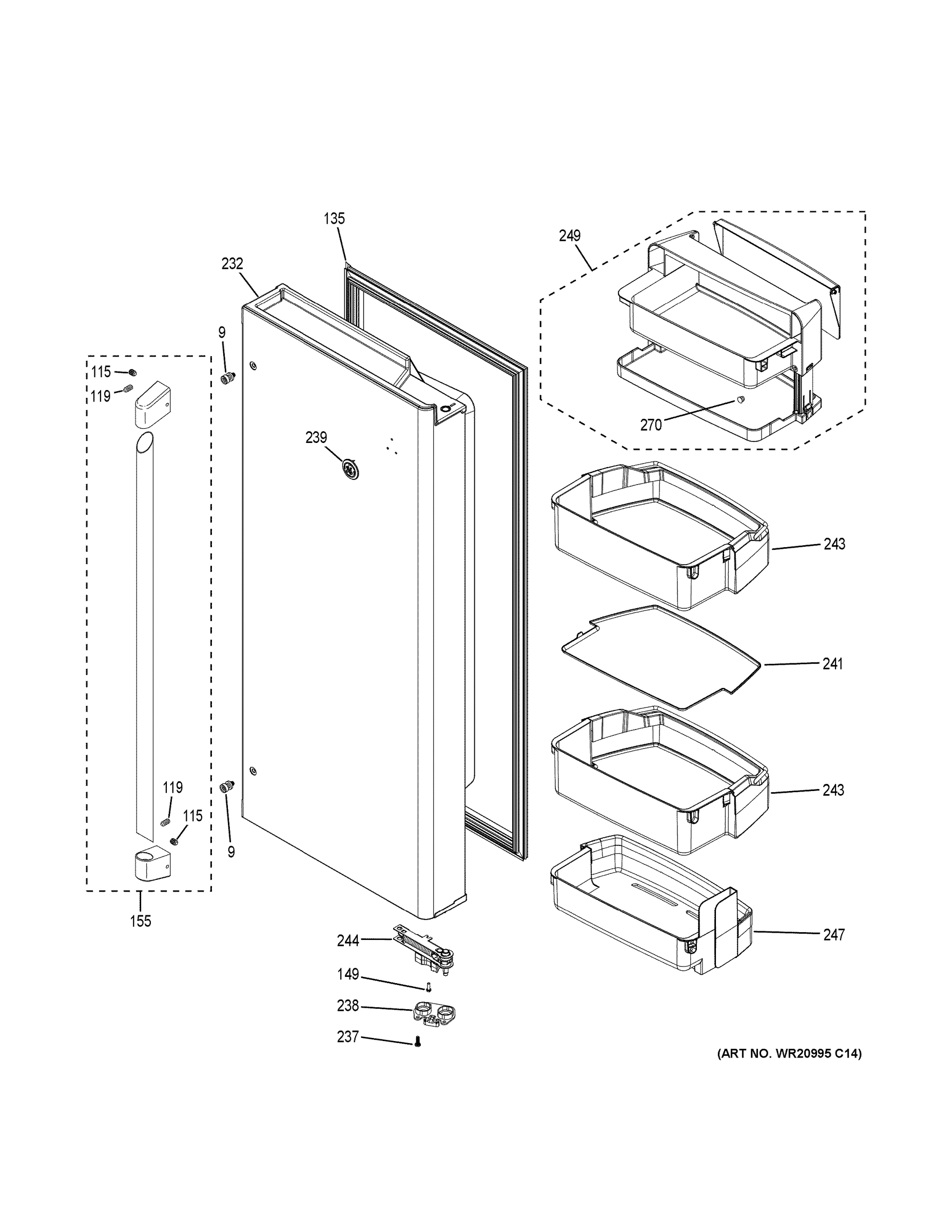 135
249
232
9
115
119
239
270
243
241
119
115
9
243
155
244
247
149
238
237
(ART NO. WR20995 C14)