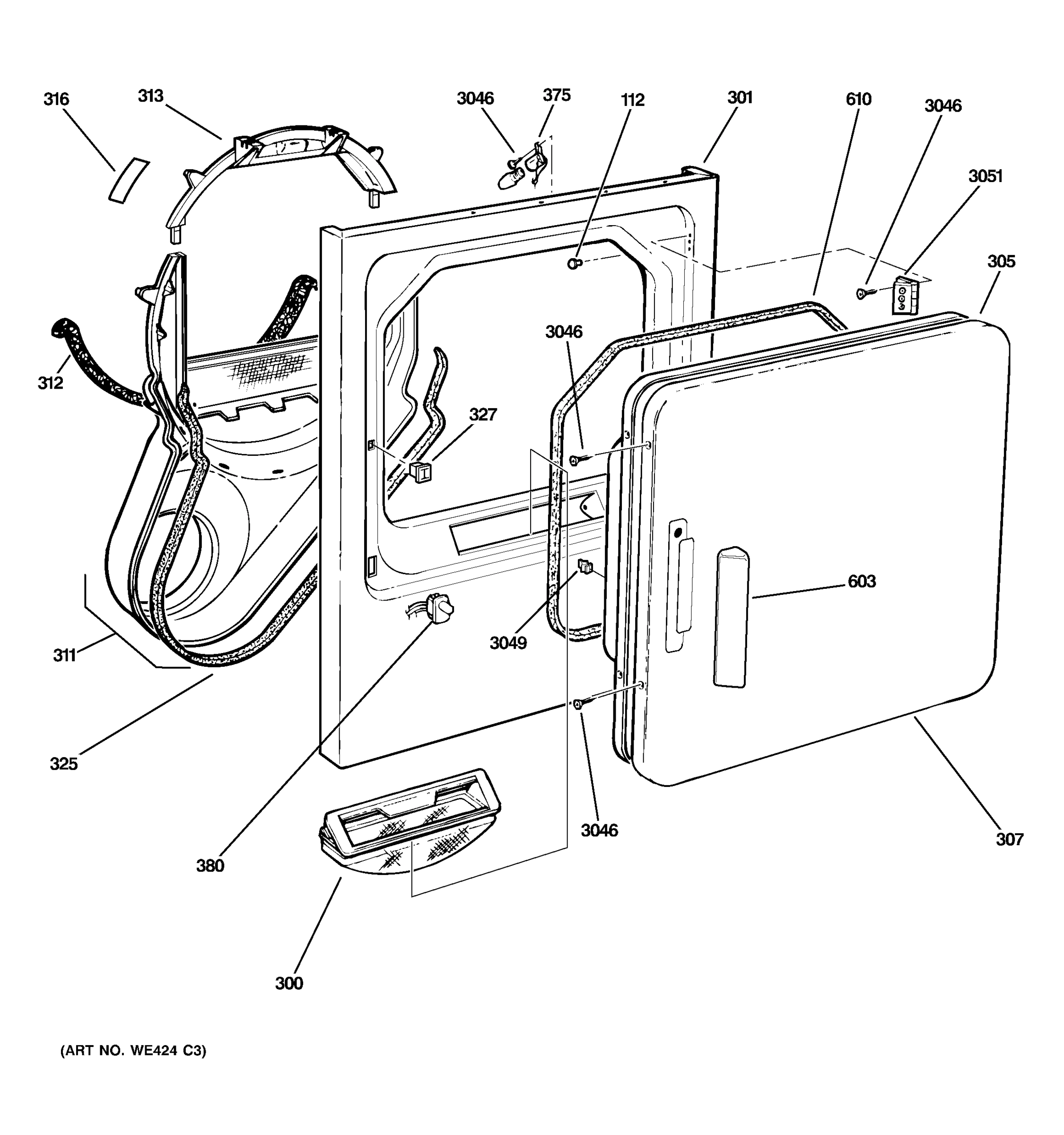 316
313
3046
375
112
301
610
3046
3051
305
312
3046
327
603
3049
311
325
3046
307
380
300
(ART NO. WE424 C3)