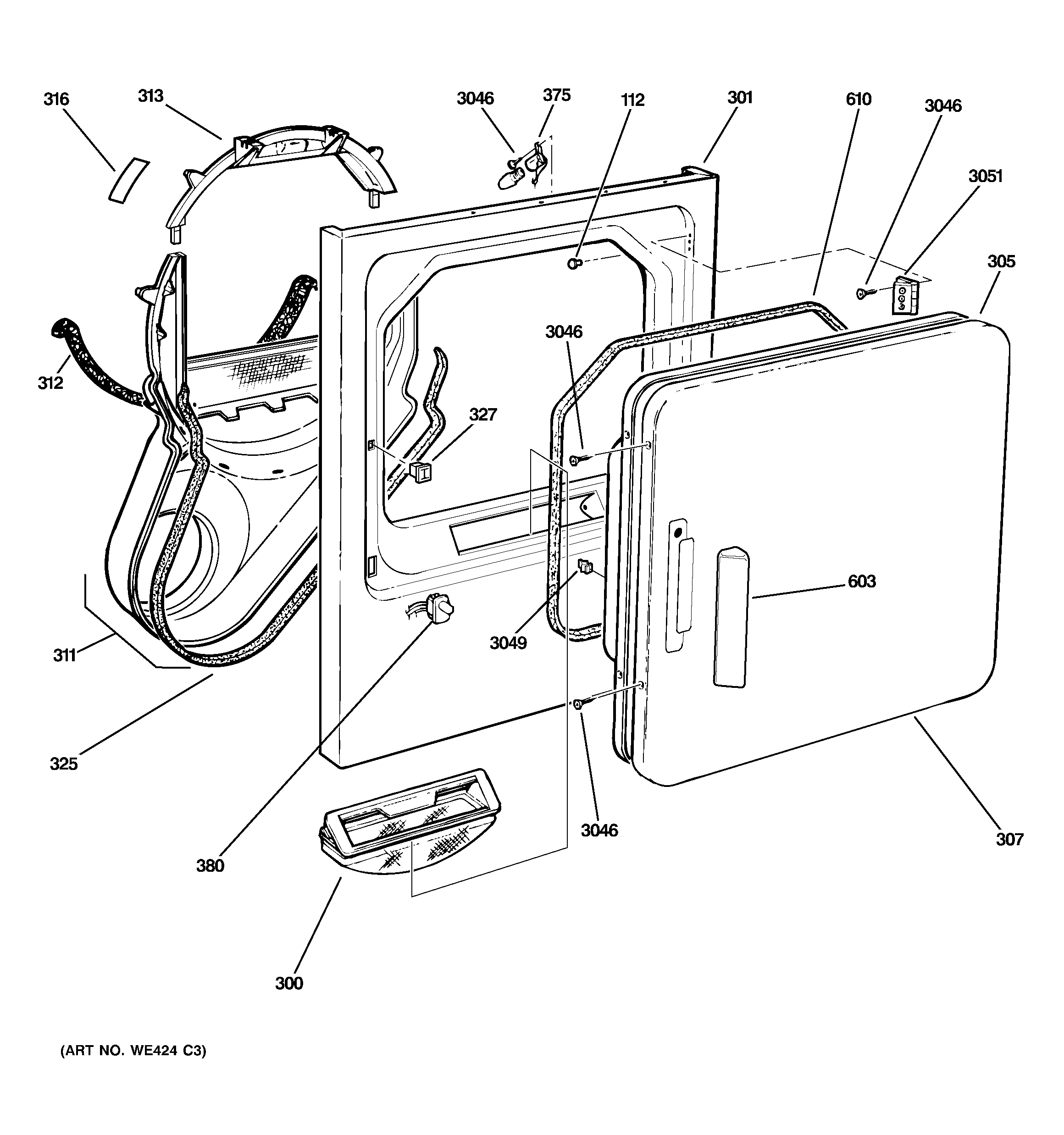 316
313
3046
375
112
301
610
3046
3051
305
312
3046
327
603
3049
311
325
3046
307
380
300
(ART NO. WE424 C3)