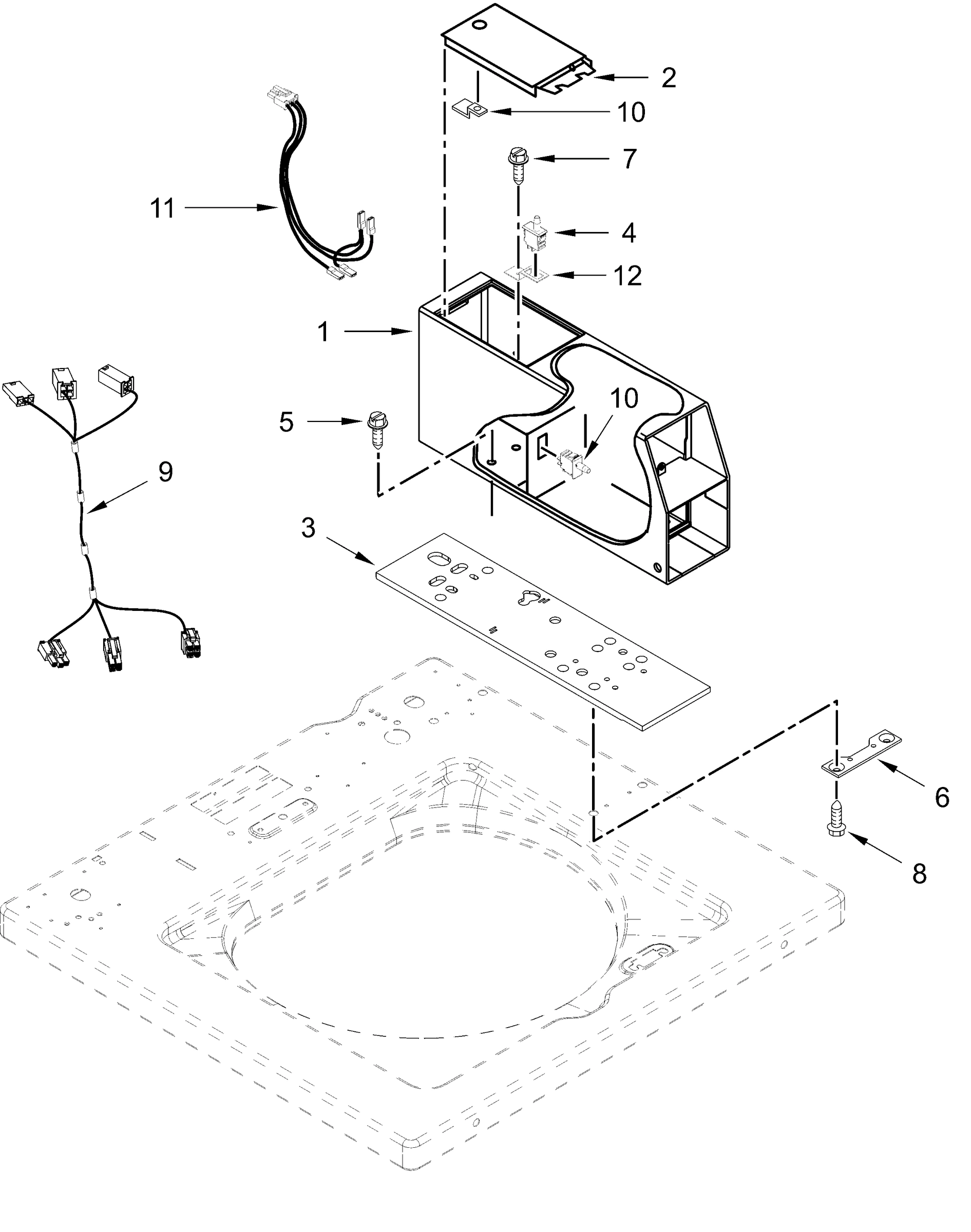 2
10
7
11
4
12
1
10
5
9
3
6
8