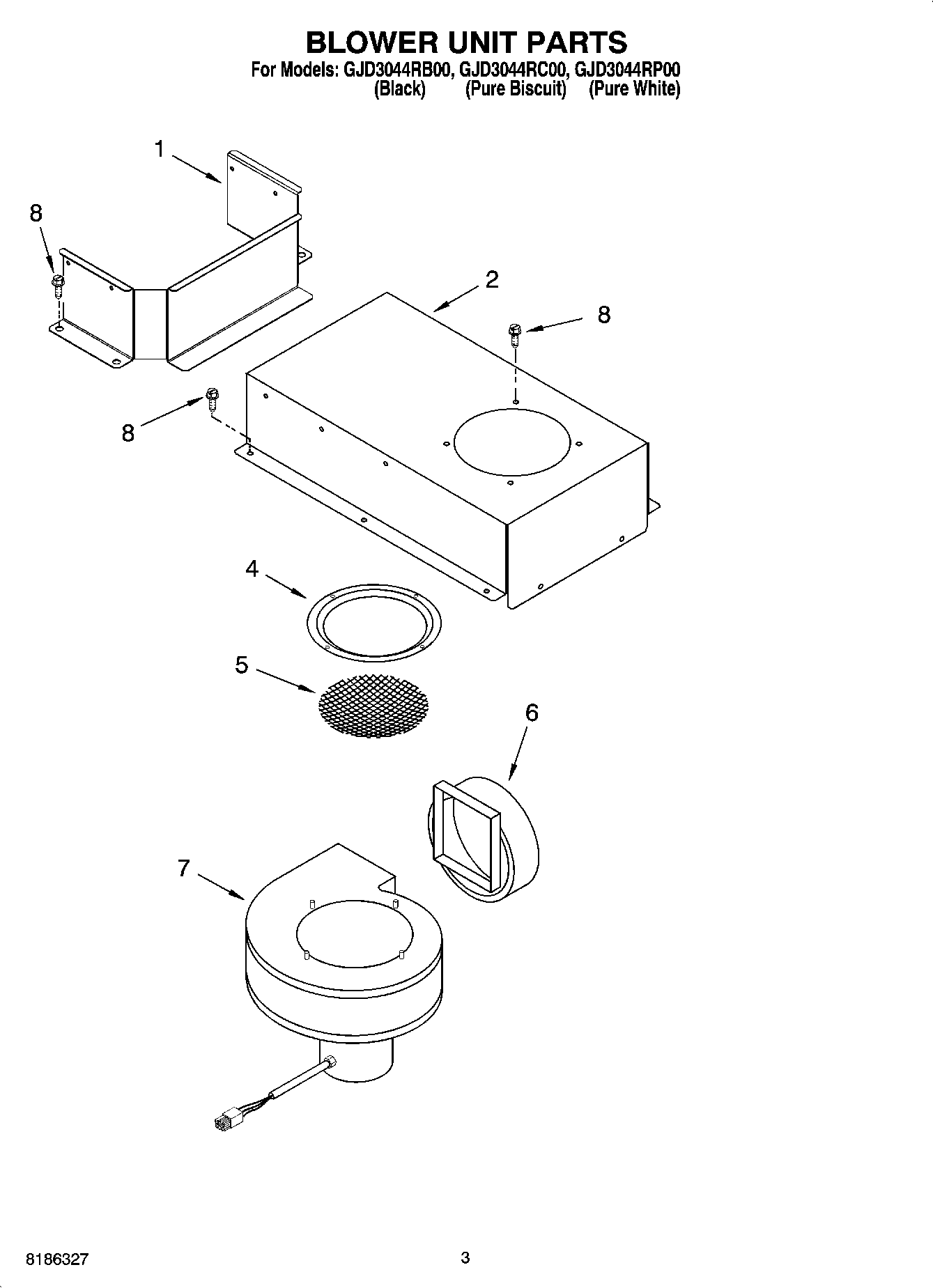 BLOWER UNIT PARTS
For Models: GJD3044RB00, GJD3044RC00, GJD3044RP00
(Black) (Pure Biscuit) (Pure White)

1

8

2

8

8

4

5

6

7

8186327

3