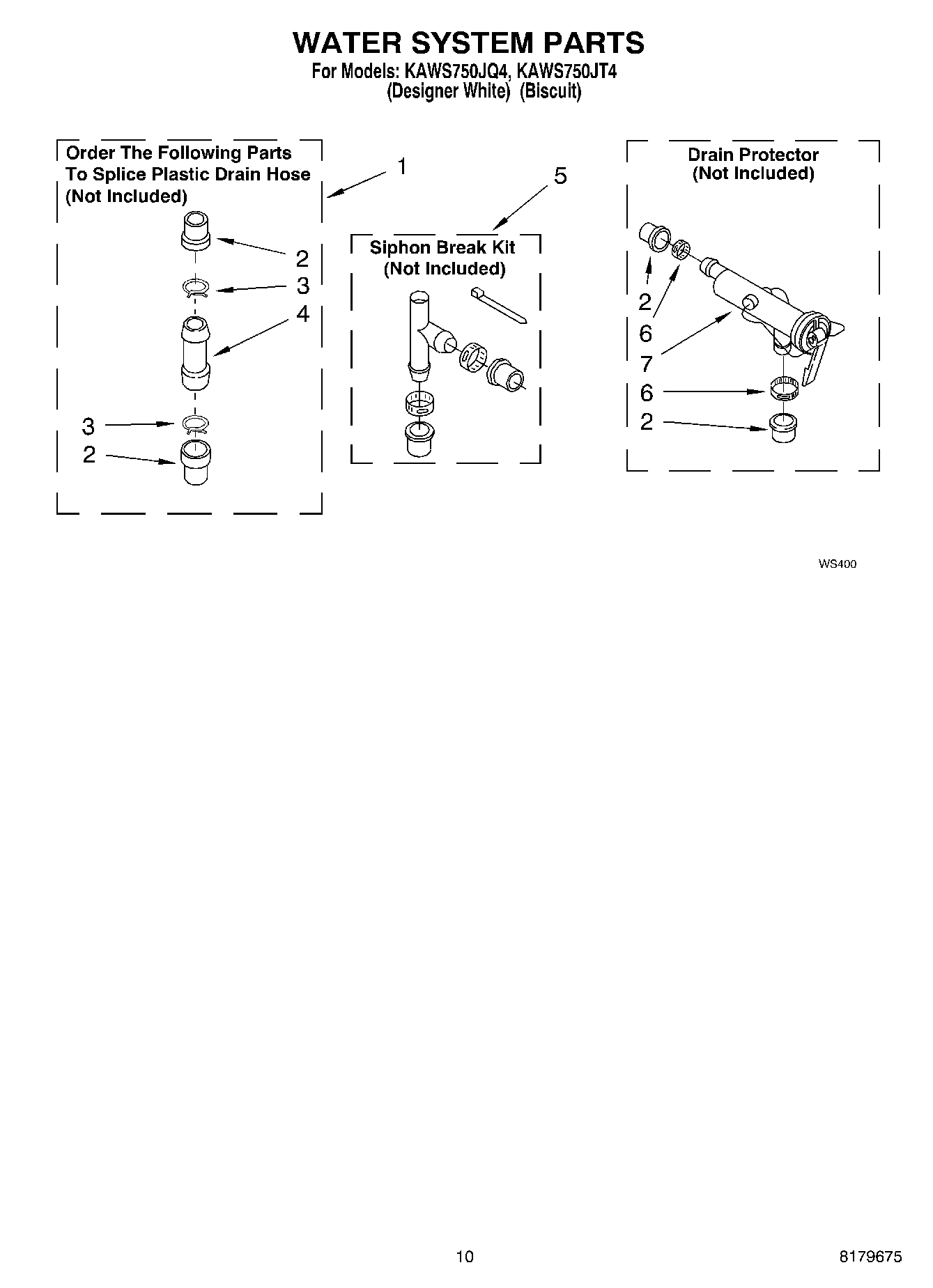 WATER SYSTEM PARTS
For Models: KAWS750JQ4, KAWS750JT4
(Designer White) (Biscuit)

Order The Following Parts To Splice Plastic Drain Hose (Not Included)

1

2
3
4

3
2

5

Siphon Break Kit (Not Included)

Drain Protector (Not Included)

2
6
7
6
2

WS400

10

8179675