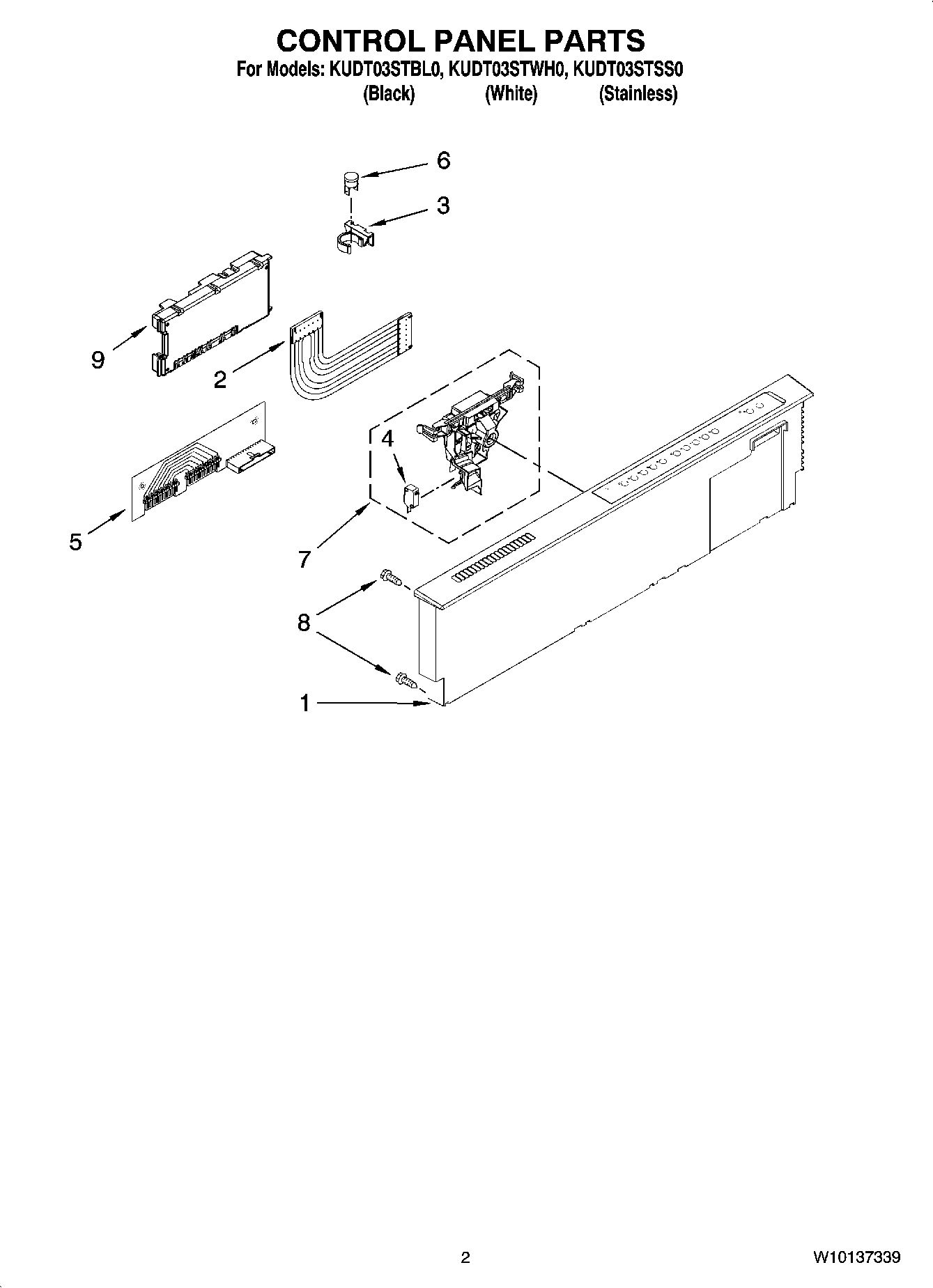 CONTROL PANEL PARTS
For Models: KUDT03STBL0, KUDT03STWH0, KUDT03STSS0
(Black) (White) (Stainless)

6
3
9
2
4
5
7
8
1

2
W10137339