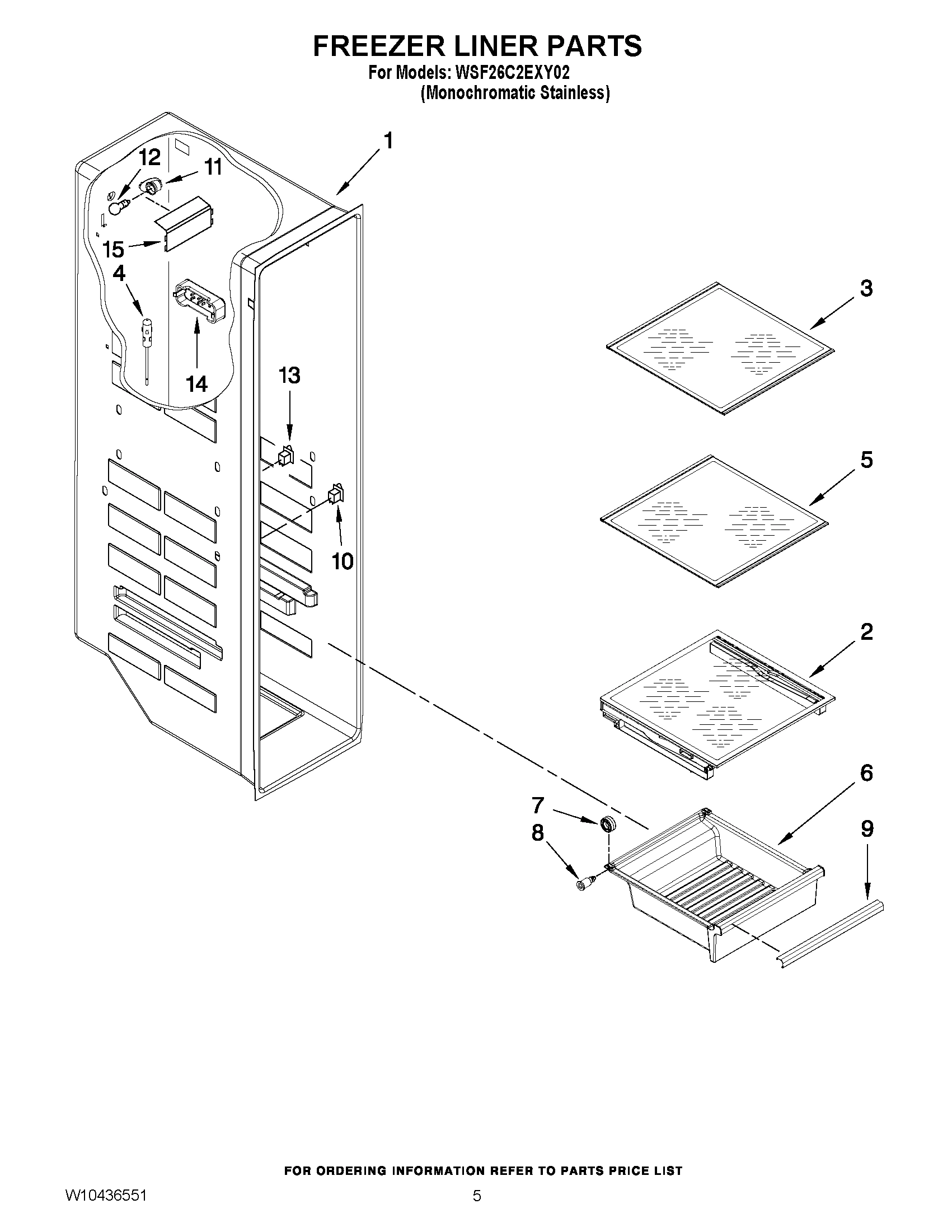 FREEZER LINER PARTS
For Models: WSF26C2EXY02
(Monochromatic Stainless)

1
12
11
15
4
14
13
10
3
5
2
6
7
8
9

FOR ORDERING INFORMATION REFER TO PARTS PRICE LIST

W10436551
5