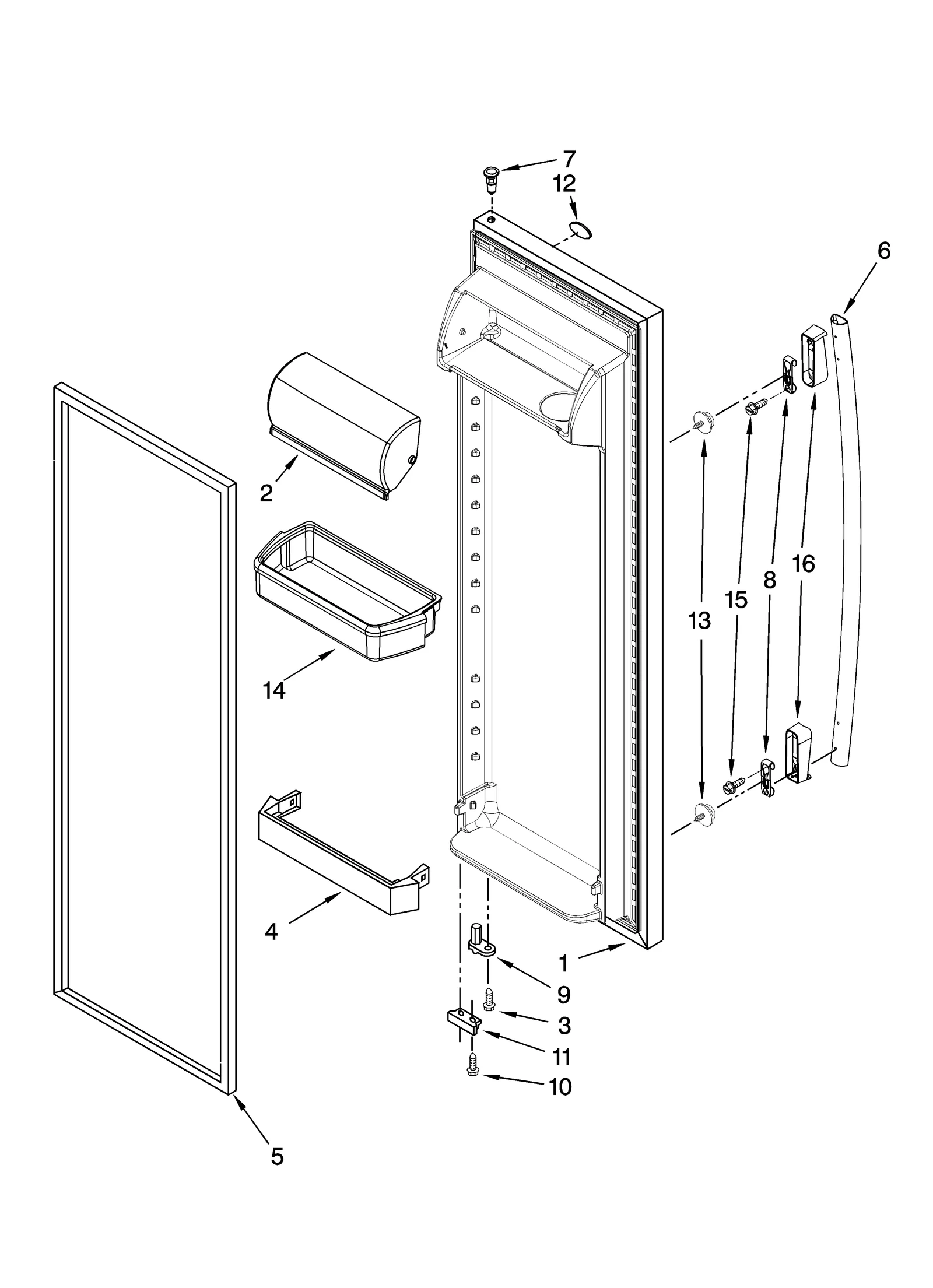 7
12
6
2
16
8
15
13
14
4
1
9
3
11
10
5