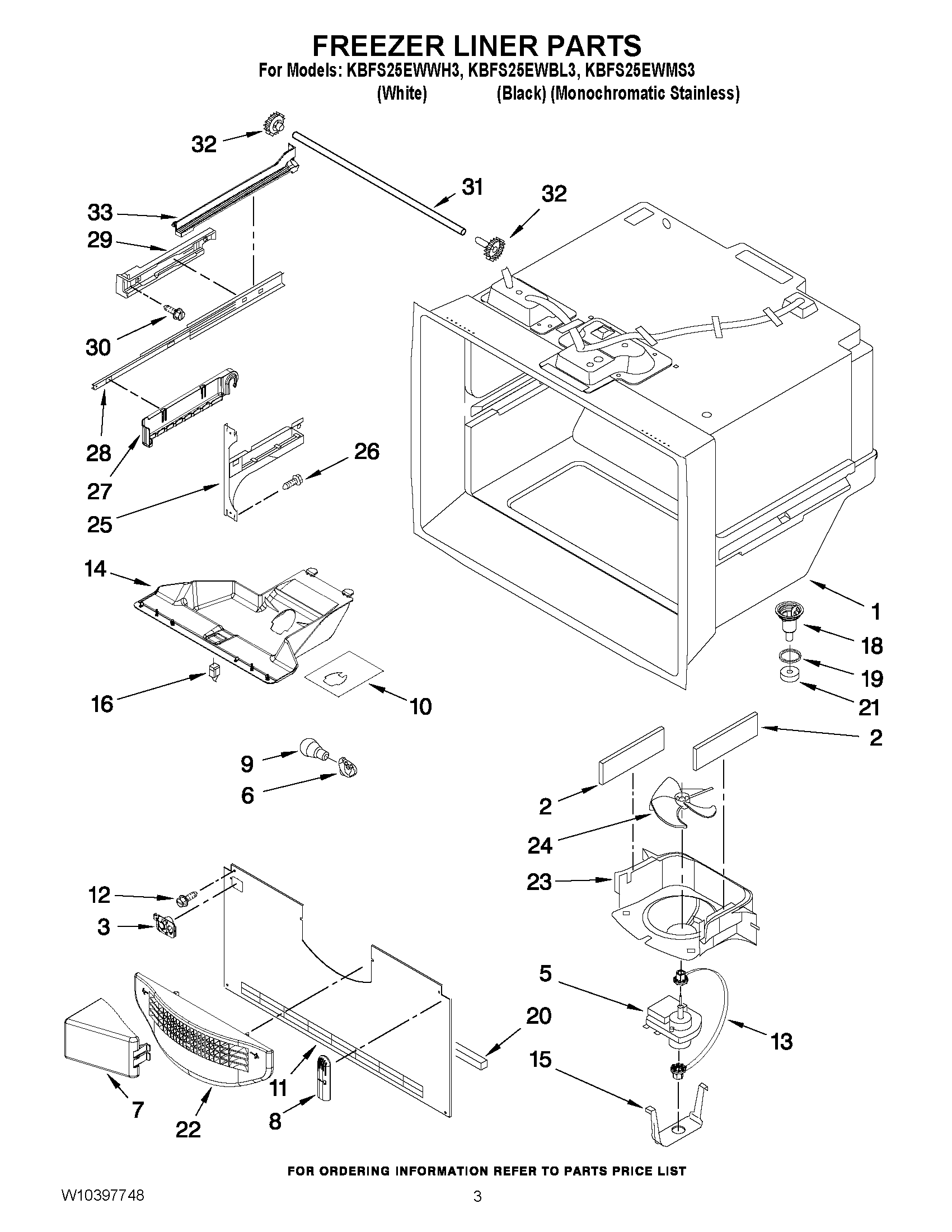 FREEZER LINER PARTS
For Models: KBFS25EWWH3, KBFS25EWBL3, KBFS25EWMS3
(White) (Black) (Monochromatic Stainless)

32
31
32
33
29
30
28
27
26
25
14
1
18
19
21
16
10
2
9
6
2
24
23
12
3
5
20
13
15
7
22
11
8

FOR ORDERING INFORMATION REFER TO PARTS PRICE LIST

W10397748

3