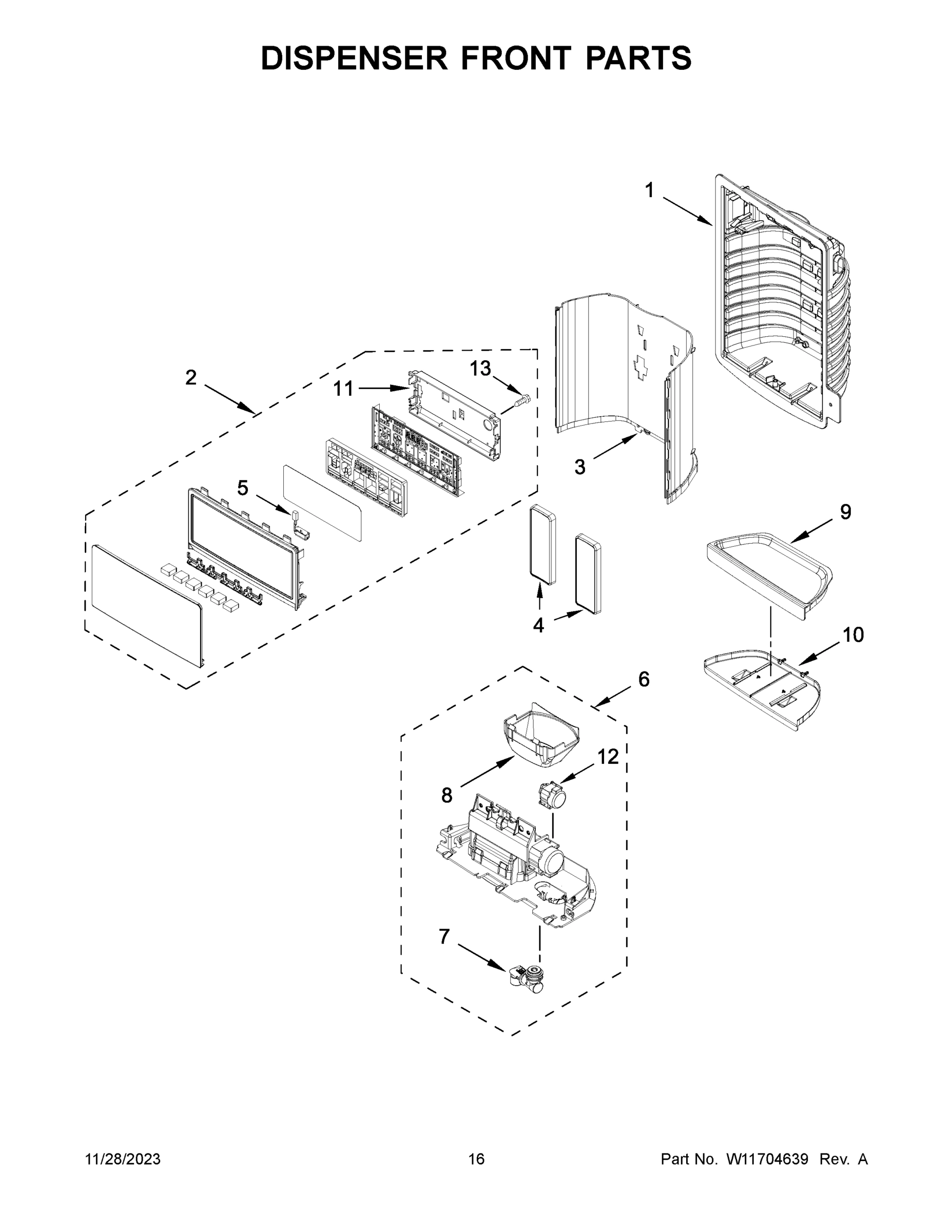 DISPENSER FRONT PARTS

1

2

13

11

3

5

9

4

10

6

12

8

7

11/28/2023 16 Part No. W11704639 Rev. A