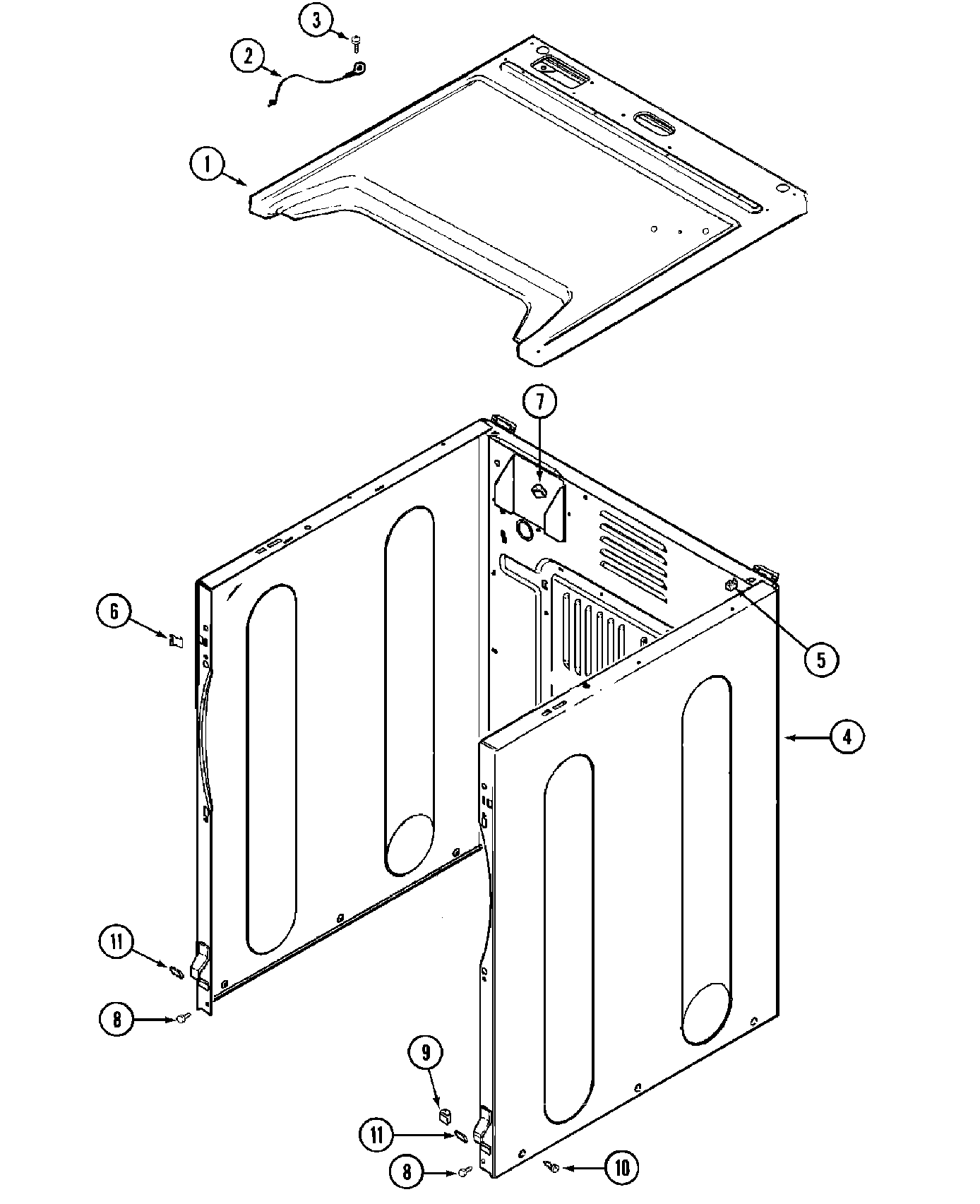 3
2
1
7
6
5
4
11
8
9
11
8
10