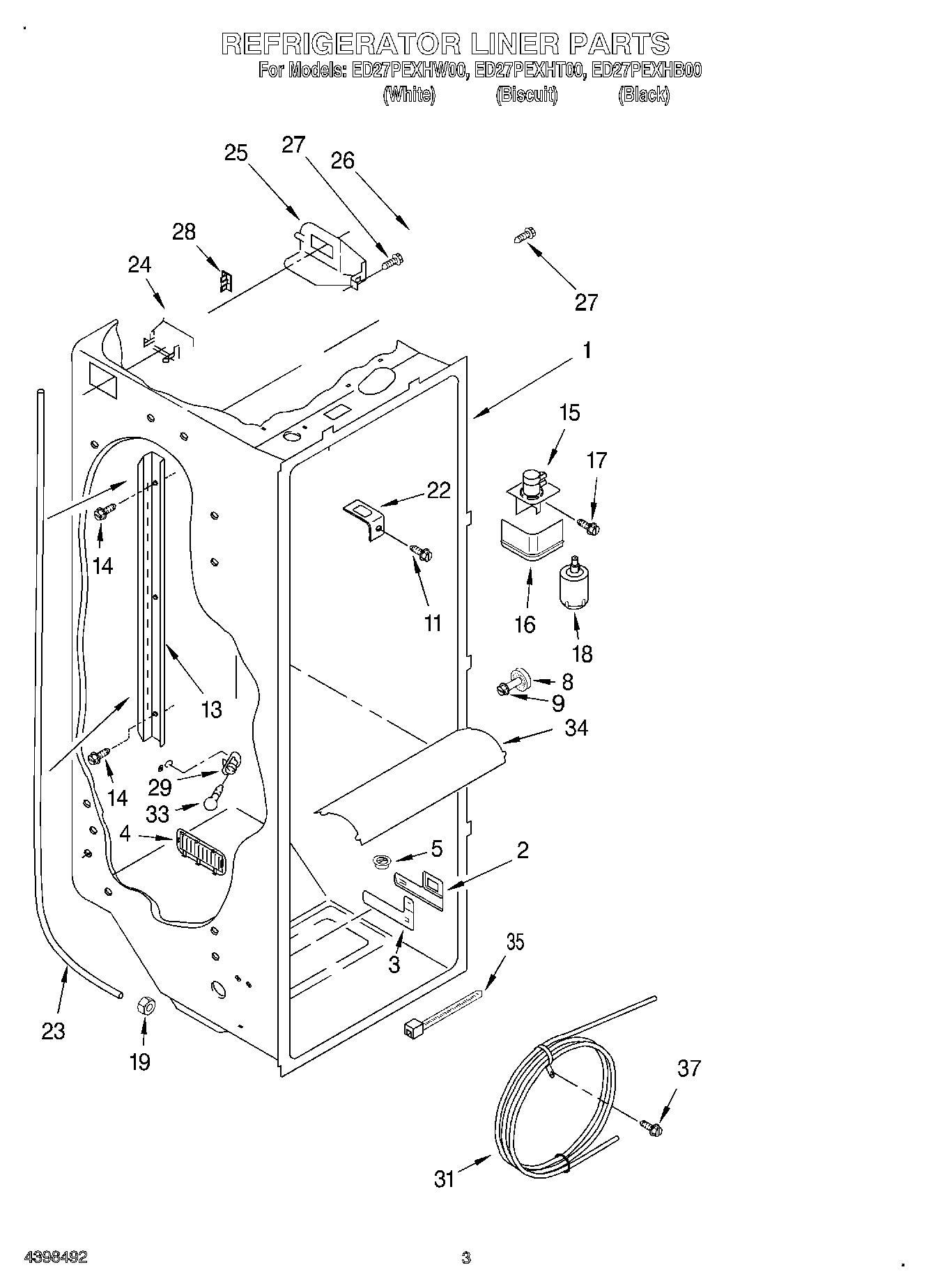 REFRIGERATOR LINER PARTS
For Models: ED27PEXHW00, ED27PEXHT00, ED27PEXHB00
(White) (Biscuit) (Black)

25
27
26
28
24
27
1
15
17
22
14
11
16
18
8
9
13
34
14
29
33
4
5
2
3
35
23
19
37
31

4398492
3