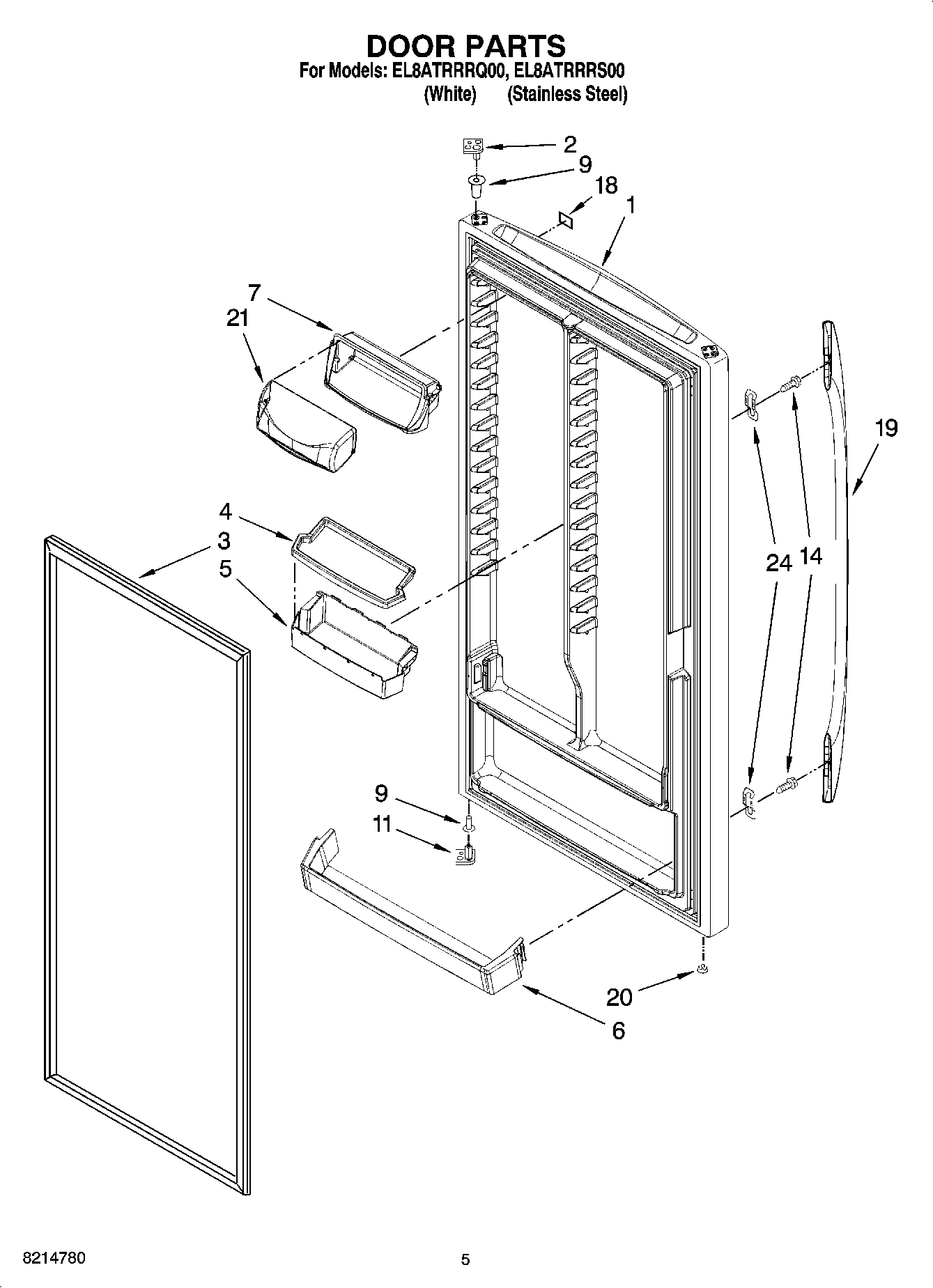 DOOR PARTS
For Models: EL8ATRRRQ00, EL8ATRRRS00
(White) (Stainless Steel)

2
9
18
1
7
21
19
4
3
5
24
14
9
11
20
6

8214780

5