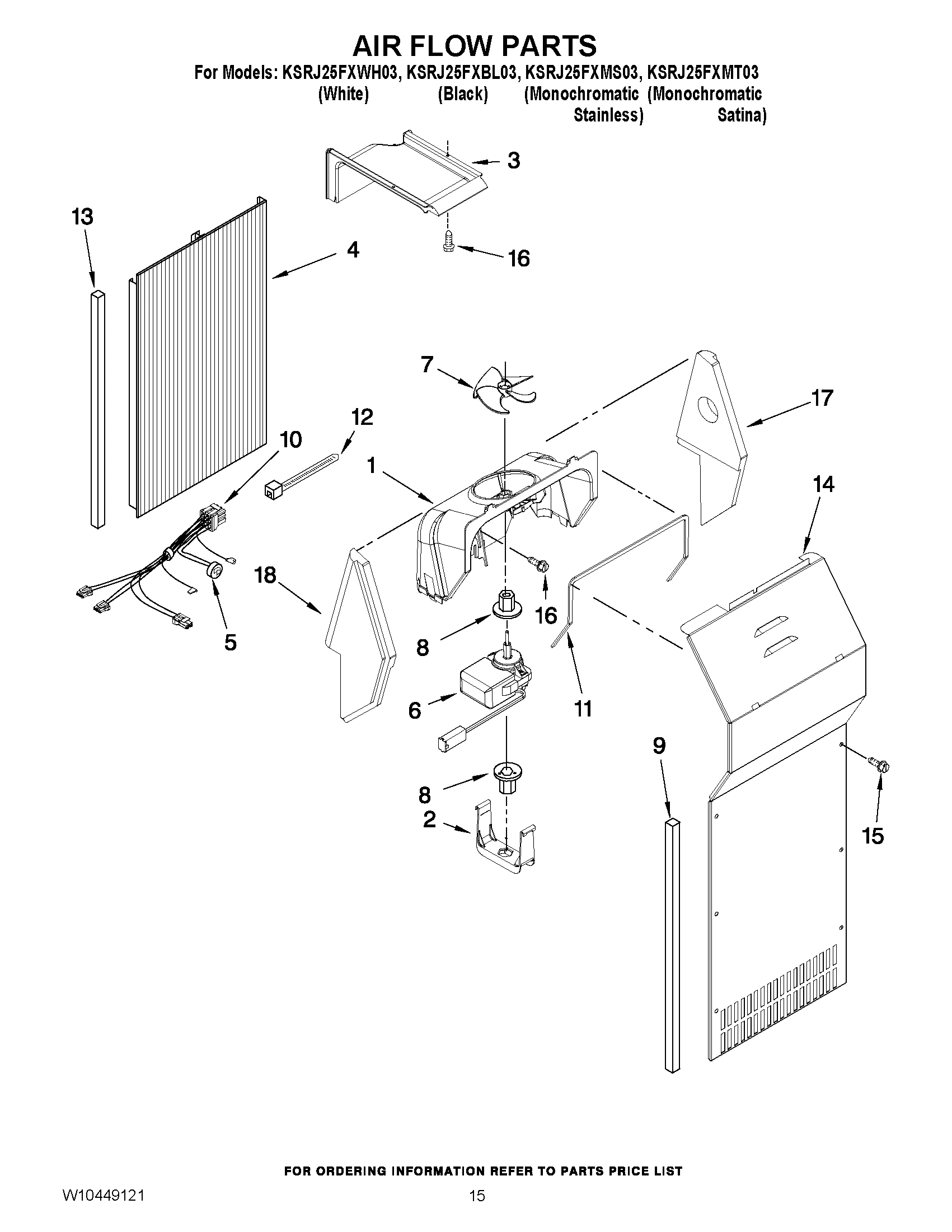 AIR FLOW PARTS

For Models: KSRJ25FXWH03, KSRJ25FXBL03, KSRJ25FXMS03, KSRJ25FXMT03
(White) (Black) (Monochromatic Stainless) (Monochromatic Satina)

3
13
4
16
7
17
12
10
1
14
18
16
5
8
11
6
9
8
2
15

FOR ORDERING INFORMATION REFER TO PARTS PRICE LIST

W10449121
15