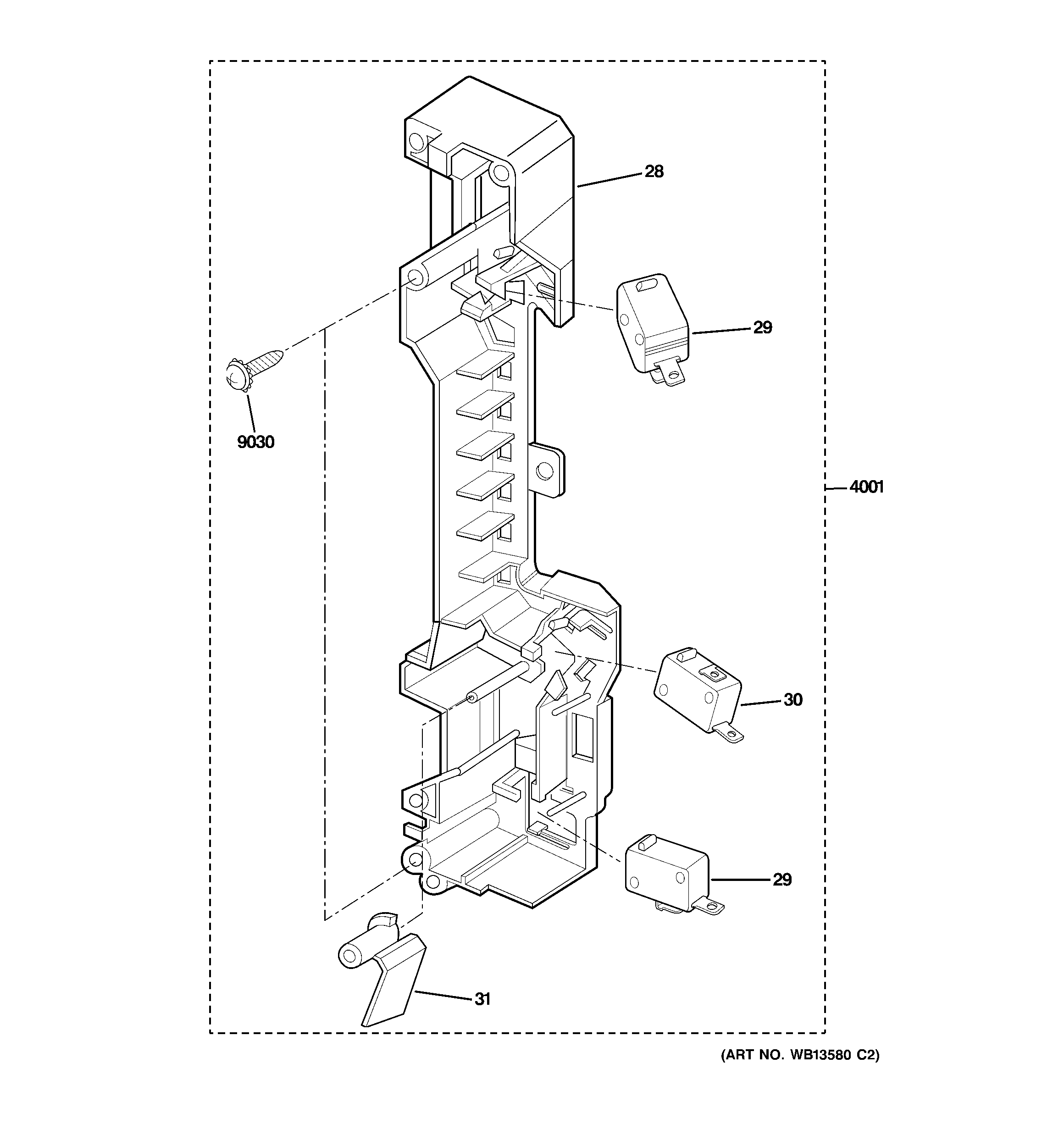 28

29

9030

4001

30

29

31

(ART NO. WB13580 C2)