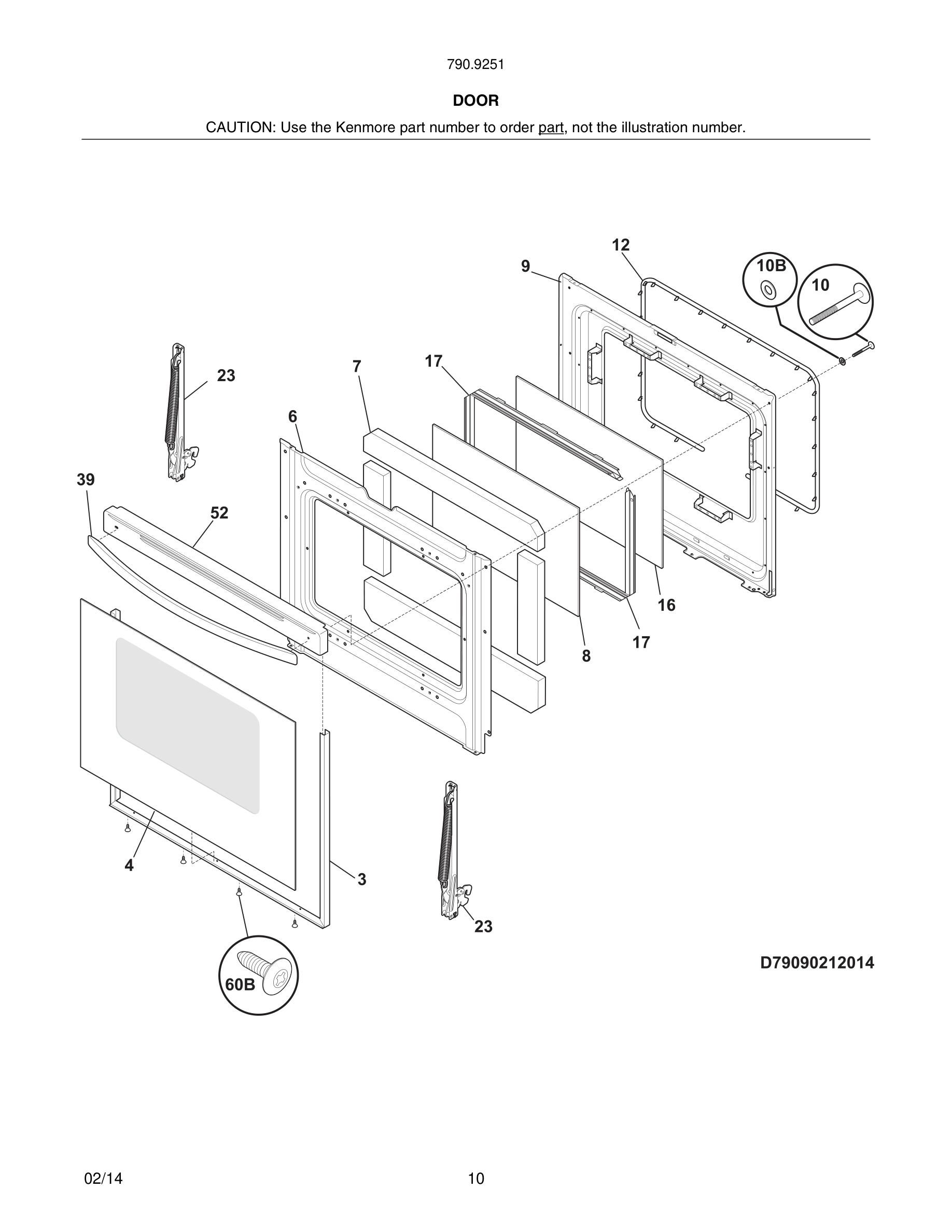 790.9251

DOOR

CAUTION: Use the Kenmore part number to order part, not the illustration number.

12
9
10B
10
23
7
17
6
39
52
16
17
8
4
3
23
60B

D79090212014

02/14

10