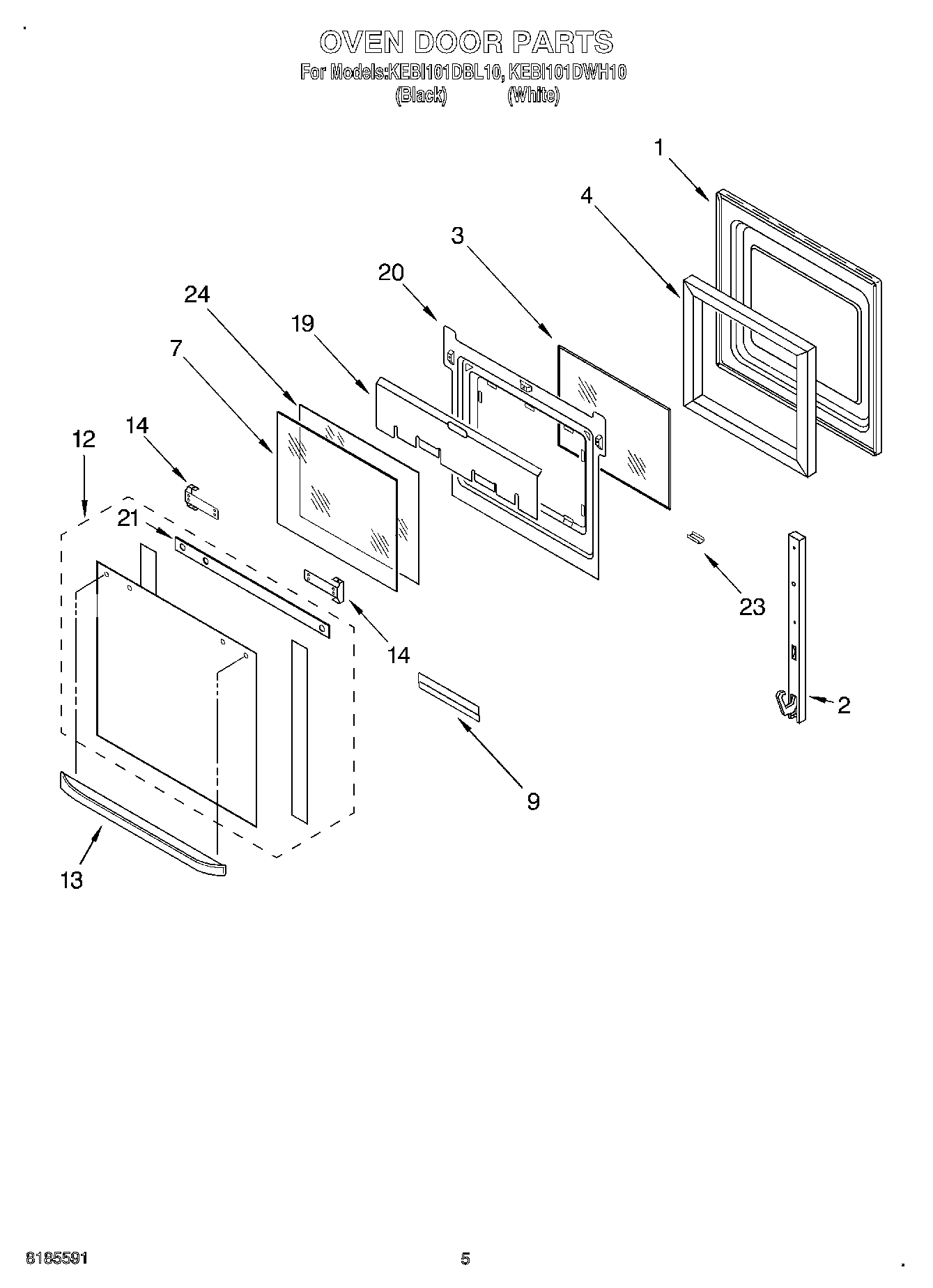 OVEN DOOR PARTS
For Models:KEBI101DBL10, KEBI101DWH10
(Black) (White)

1
4
3
20
24
19
7
14
12
21
14
23
2
9
13

8185591
5