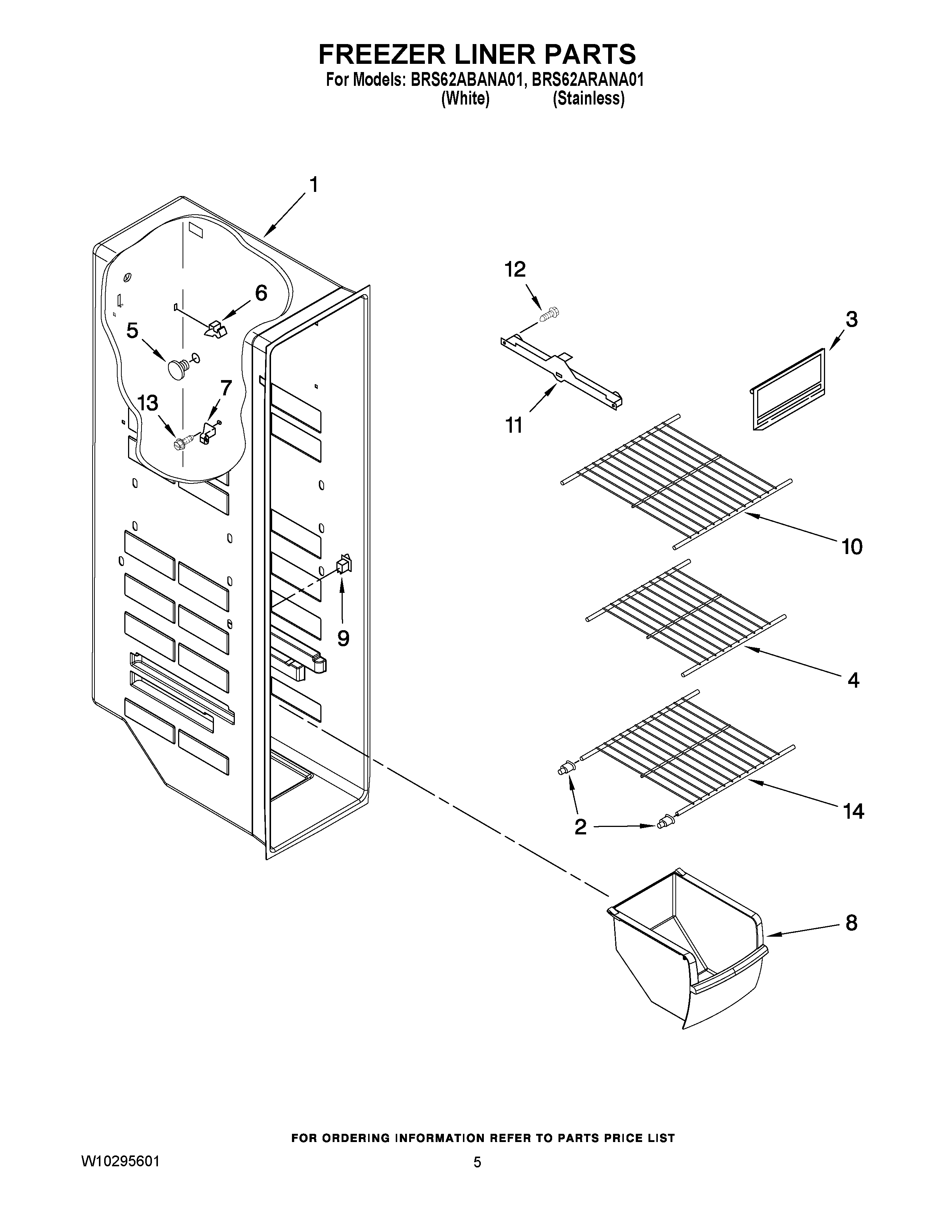 FREEZER LINER PARTS
For Models: BRS62ABANA01, BRS62ARANA01
(White) (Stainless)

1
12
6
3
5
7
13
11
10
9
4
14
2
8

FOR ORDERING INFORMATION REFER TO PARTS PRICE LIST

W10295601
5