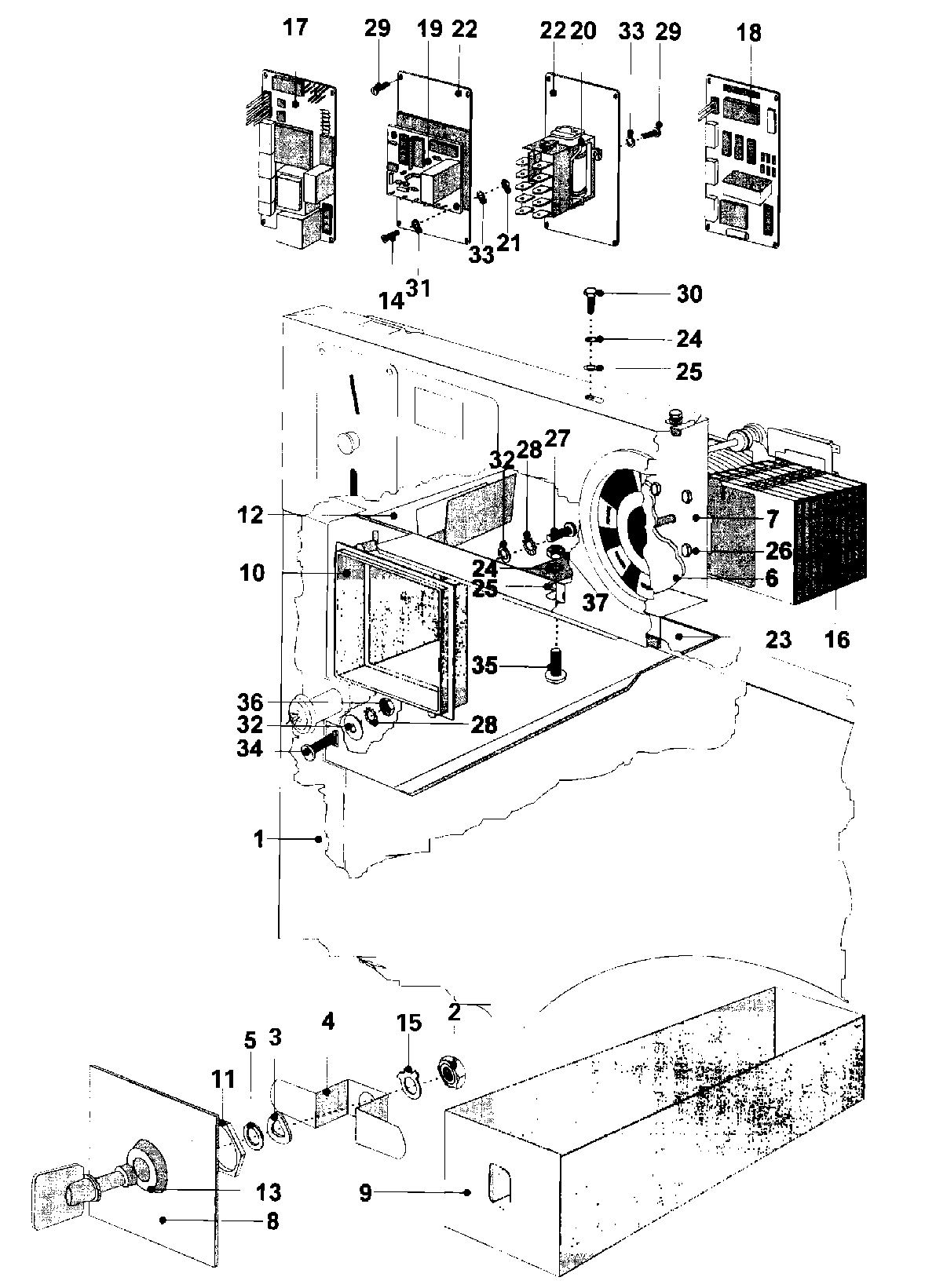 17
29
19
22
22
20
33
29
18
33
21
14
31
30
24
25
32
28
27
12
7
26
10
24
25
37
6
23
16
35
36
32
28
34
1
2
4
15
5
3
11
13
9
8