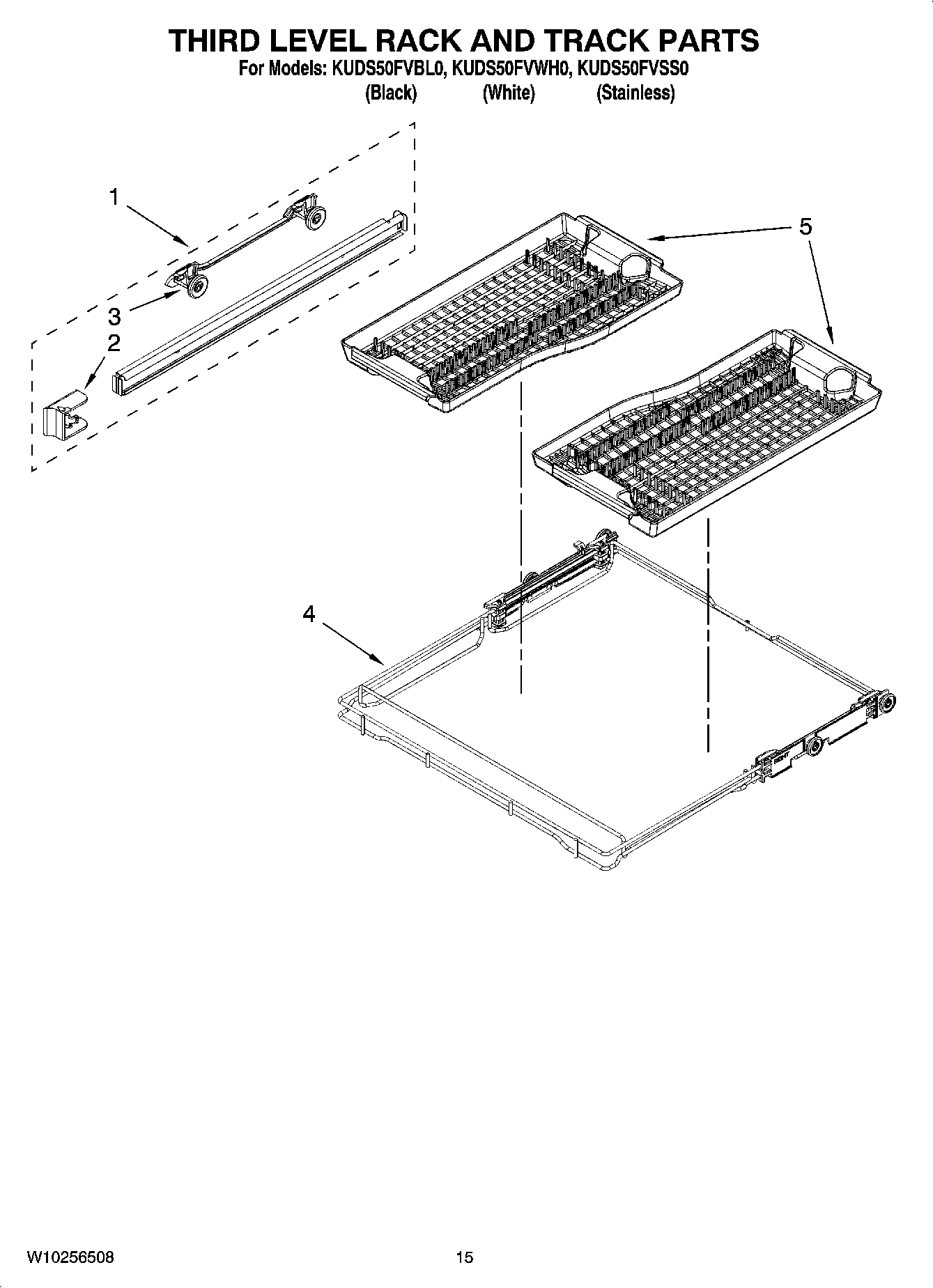 THIRD LEVEL RACK AND TRACK PARTS

For Models: KUDS50FVBL0, KUDS50FVWH0, KUDS50FVSS0
(Black) (White) (Stainless)

1

5

3

2

4

W10256508

15