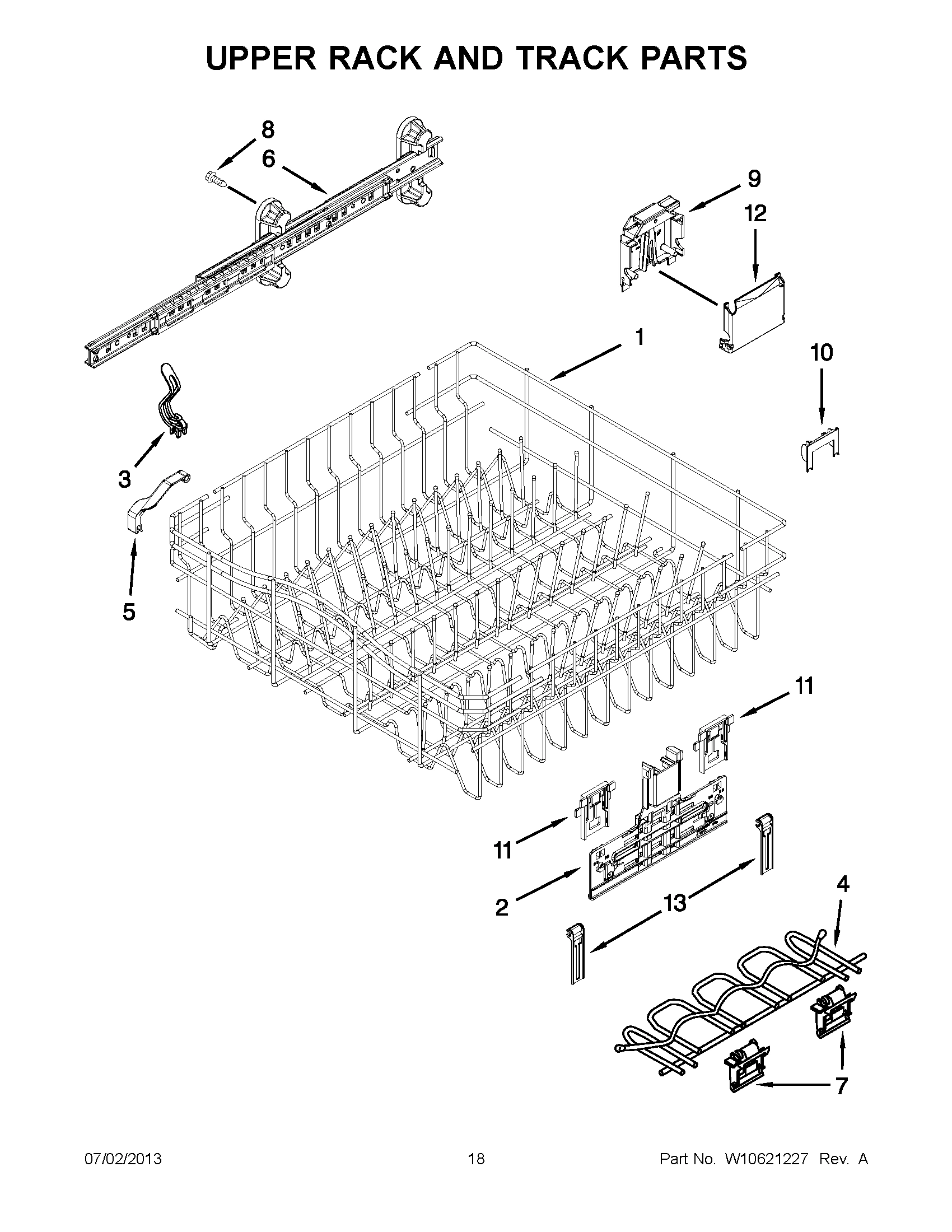 UPPER RACK AND TRACK PARTS

8
6
9
12
1
10
3
5
11
11
2
13
4
7

07/02/2013
18
Part No. W10621227 Rev. A