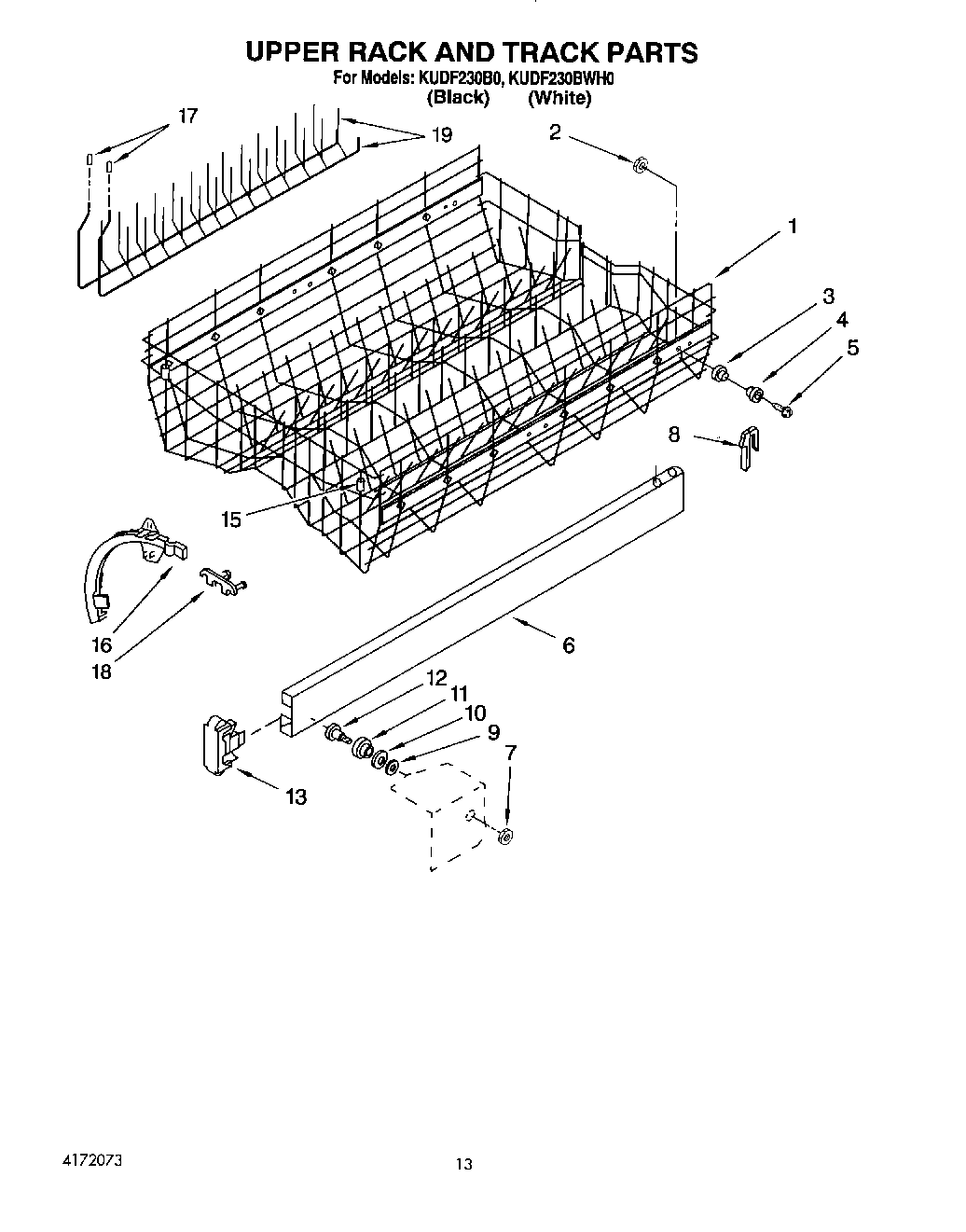 UPPER RACK AND TRACK PARTS
For Models: KUDF230B0, KUDF230BWH0
(Black) (White)

17
19
2
1
3
4
5
8
15
16
18
6
12
11
10
9
7
13

4172073

13