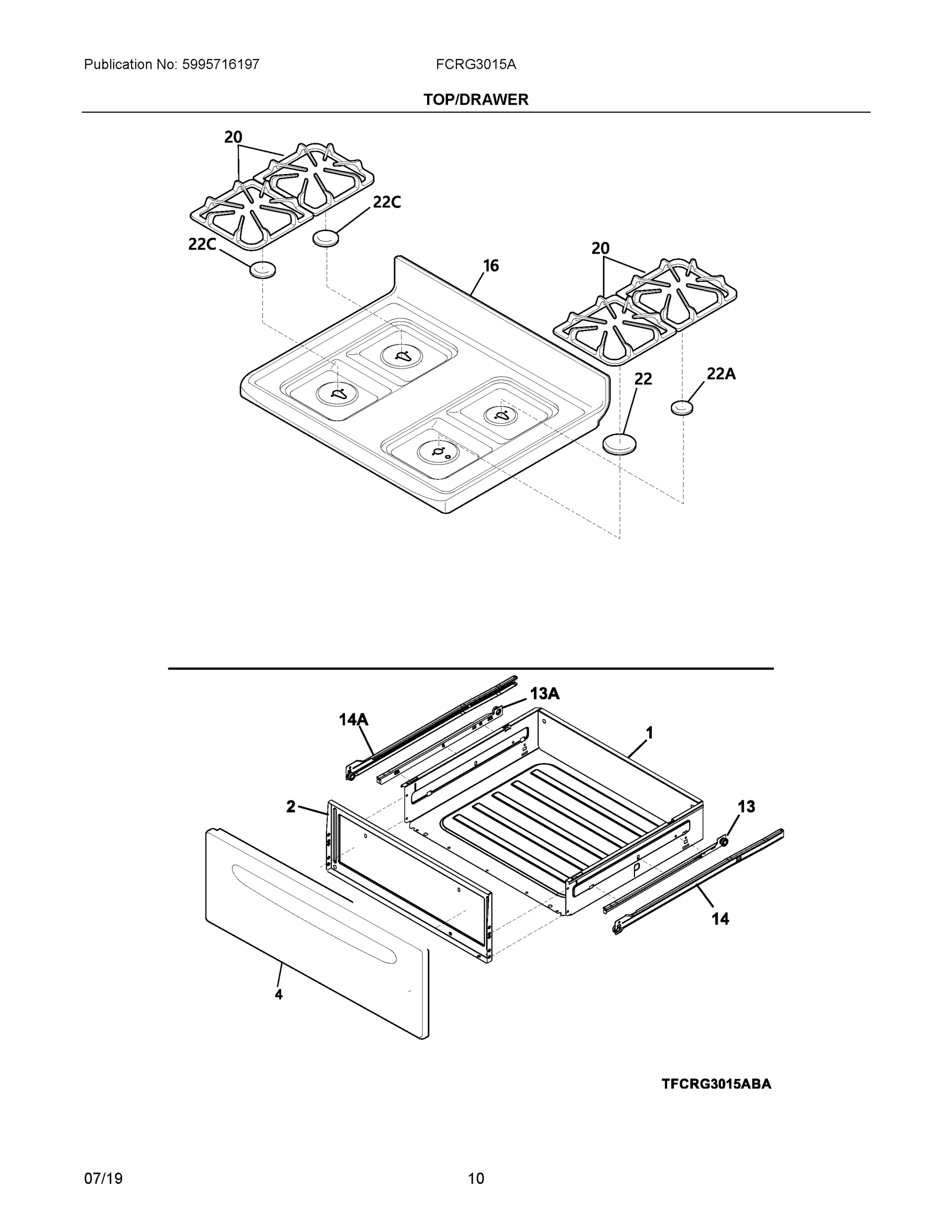 Publication No: 5995716197

FCRG3015A

TOP/DRAWER

20

22C

22C

16

20

22

22A

13A

14A

1

2

13

14

4

TFCRG3015ABA

07/19

10