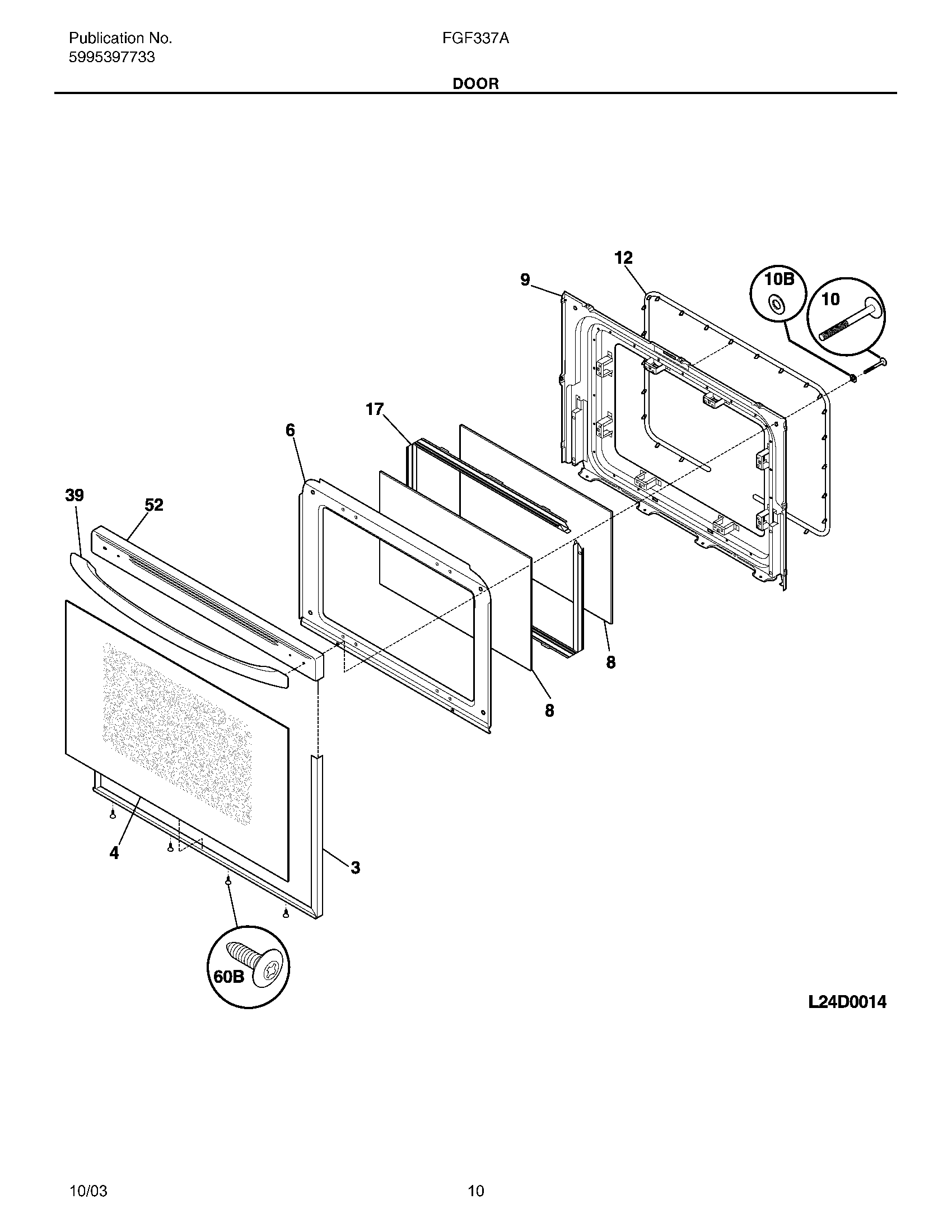 Publication No.
5995397733

FGF337A

DOOR

12
9
10B
10
17
6
39
52
8
8
4
3
60B

L24D0014

10/03

10