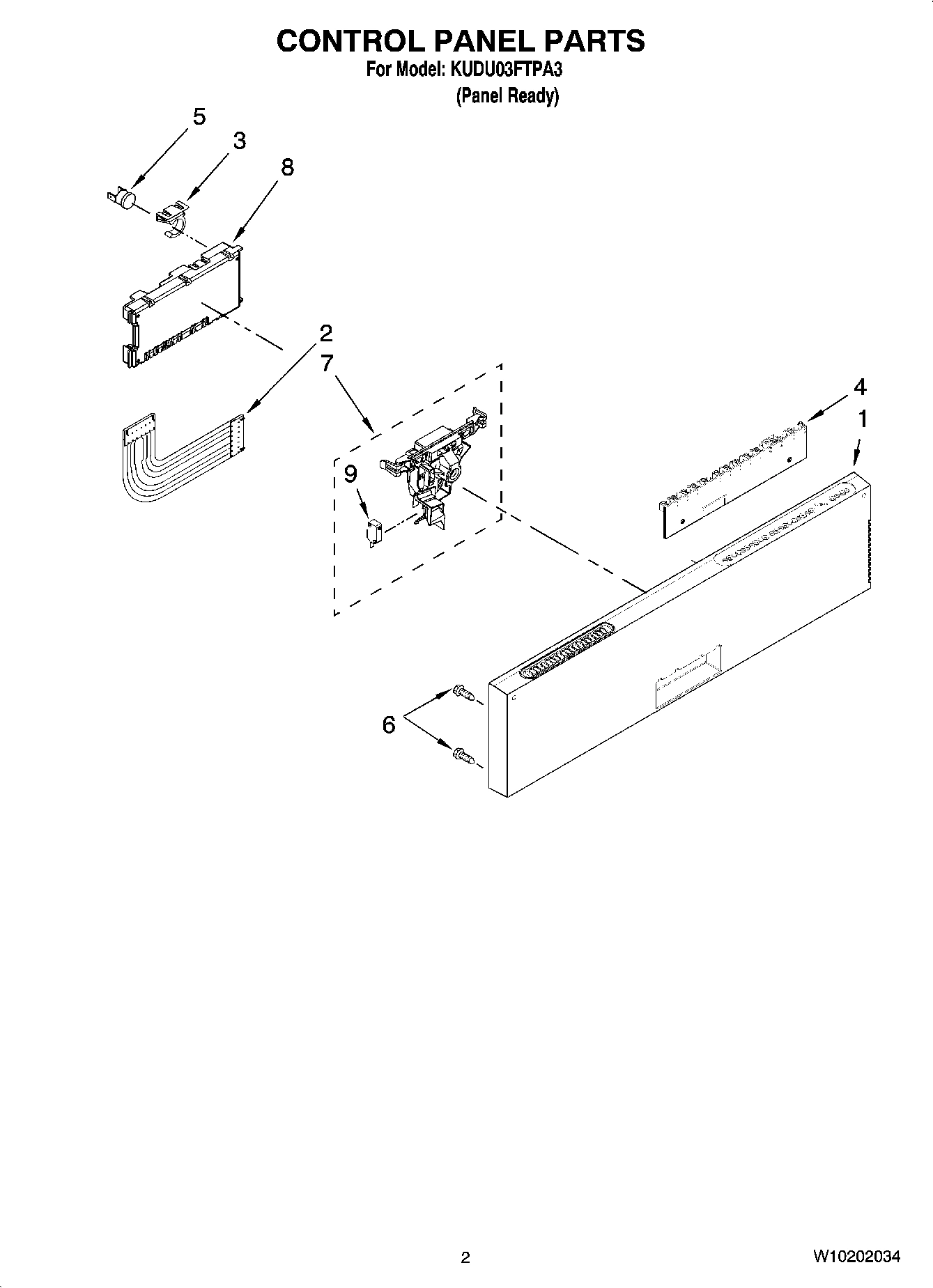 CONTROL PANEL PARTS
For Model: KUDU03FTPA3
(Panel Ready)

5
3
8
2
7
4
1
9
6

2
W10202034