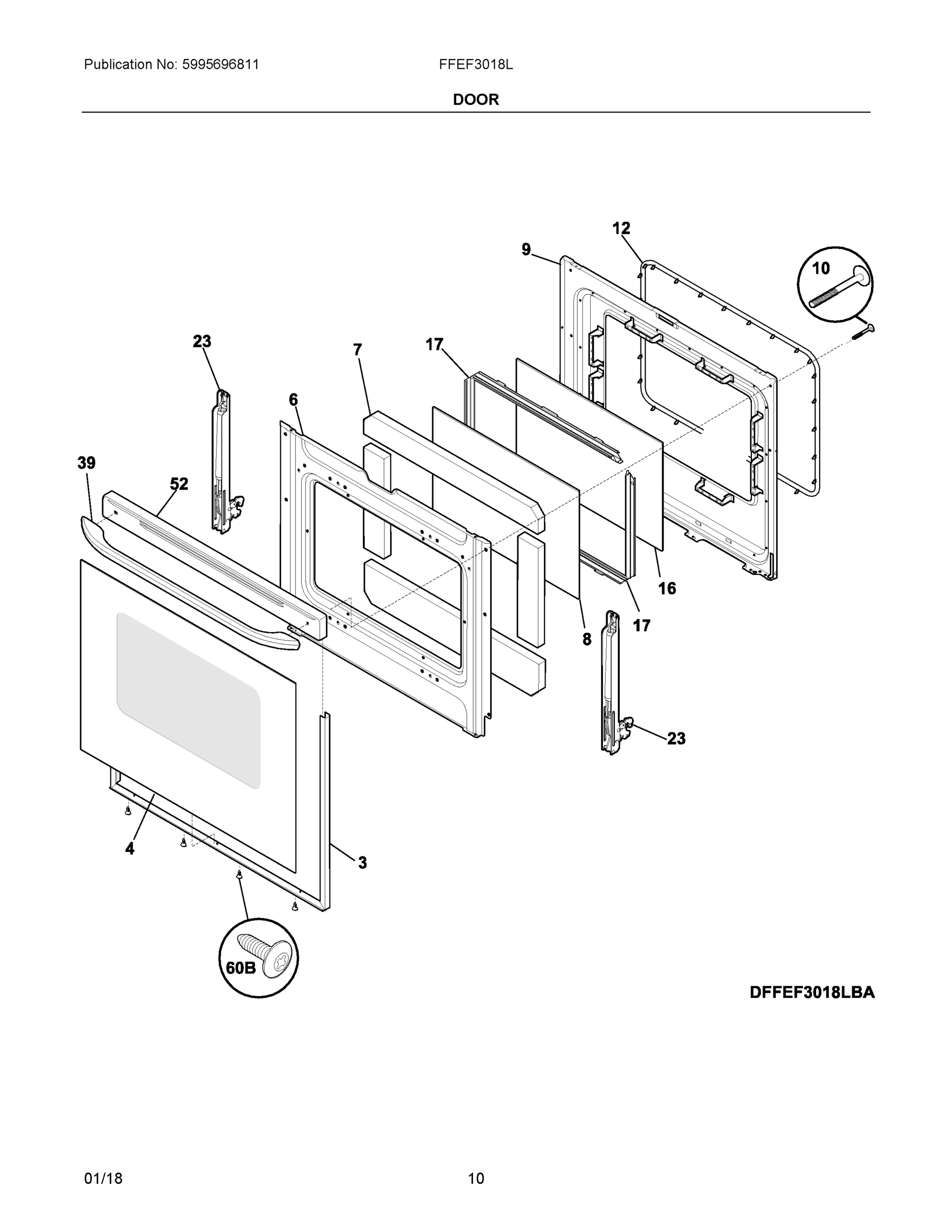 Publication No: 5995696811

FFEF3018L

DOOR

12

9

10

23

7

17

6

39

52

16

17

8

23

4

3

60B

DFFEF3018LBA

01/18

10