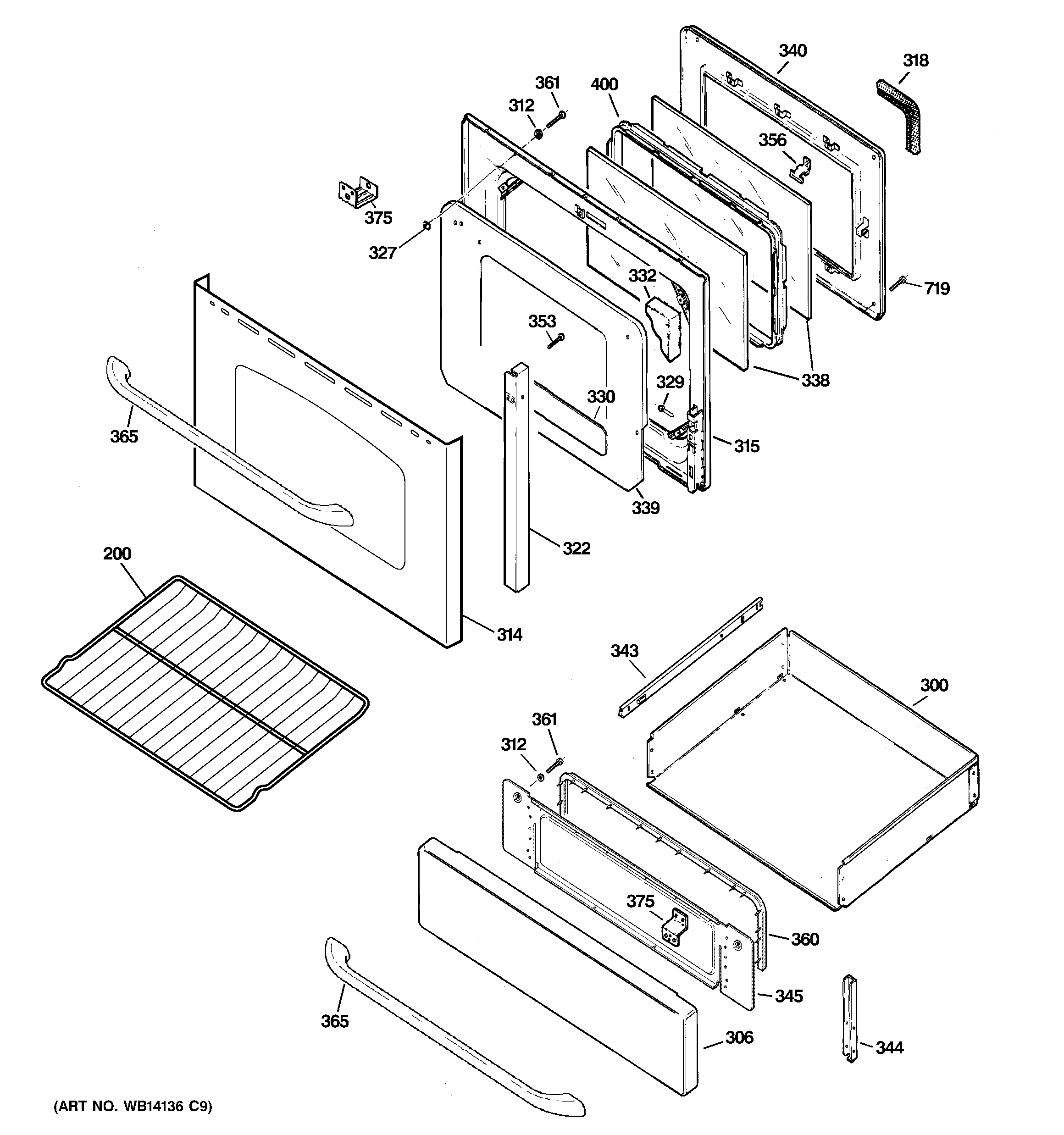 340
318
361
400
312
356
375
327
332
719
353
338
329
330
365
315
339
322
200
314
343
300
361
312
375
360
345
365
306
344
(ART NO. WB14136 C9)