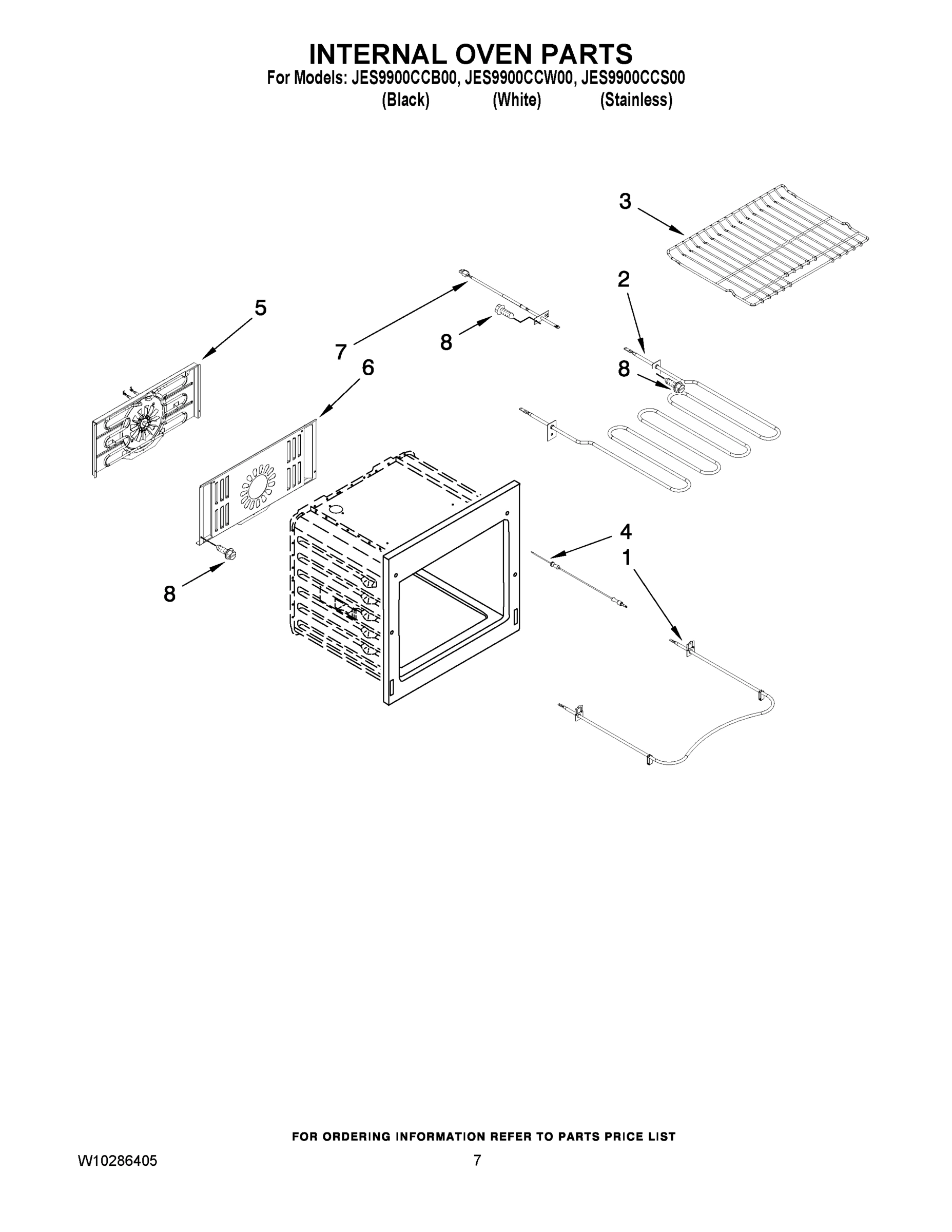 INTERNAL OVEN PARTS
For Models: JES9900CCB00, JES9900CCW00, JES9900CCS00
(Black) (White) (Stainless)

3
2
5
7
8
6
8
4
1
8

FOR ORDERING INFORMATION REFER TO PARTS PRICE LIST

W10286405
7